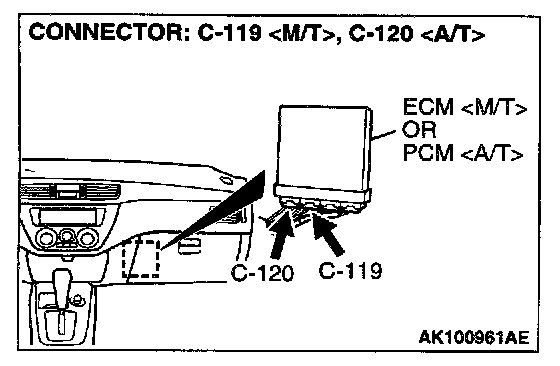 CONNECTOR: C-119 <M/T>, C-120 <A/T>

ECM <M/T>
OR
PCM <A/T>

C-120

C-119

AK100961AE