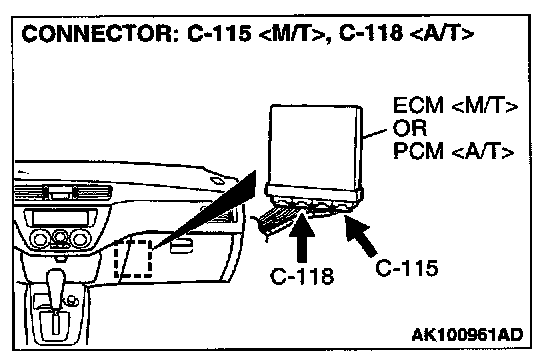 CONNECTOR: C-115 <M/T>, C-118 <A/T>

ECM <M/T>
OR
PCM <A/T>

C-118

C-115

AK100961AD