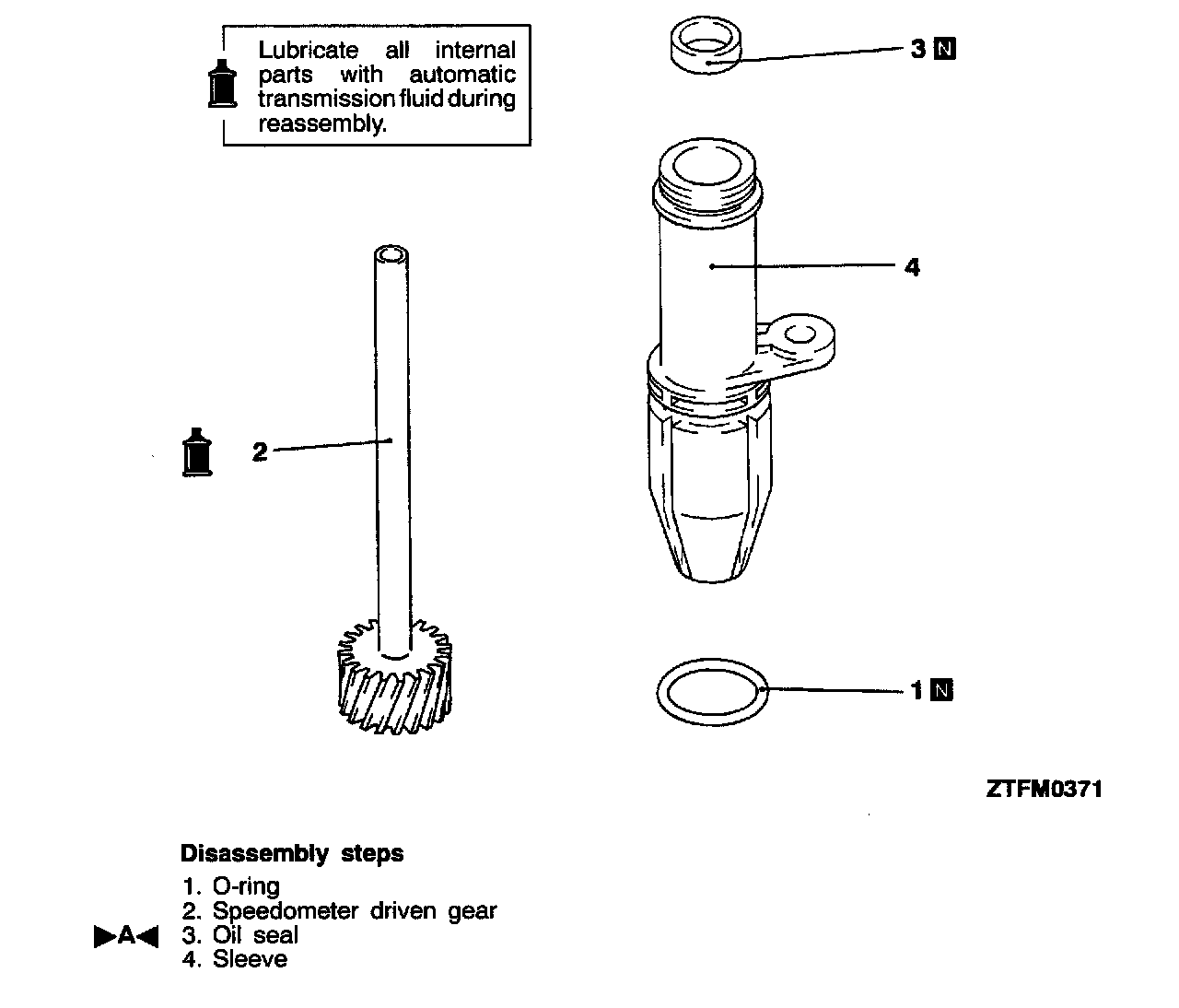 Lubricate all internal parts with automatic transmission fluid during reassembly.

3 N

4

2

1 N

ZTFM0371

Disassembly steps

1. O-ring
2. Speedometer driven gear
▶A◀ 3. Oil seal
4. Sleeve