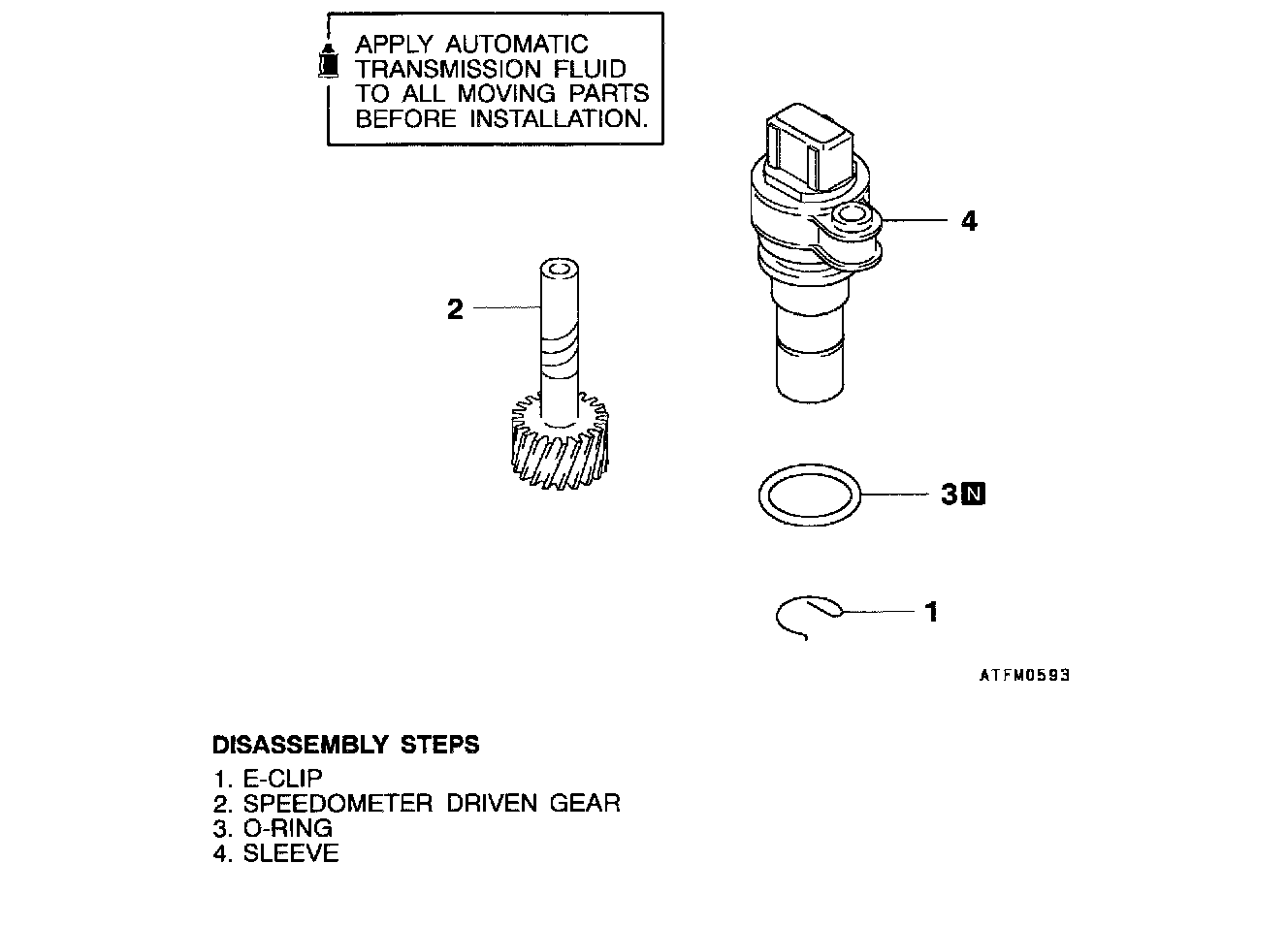 APPLY AUTOMATIC TRANSMISSION FLUID TO ALL MOVING PARTS BEFORE INSTALLATION.

4

2

3 N

1

ATFM0593

DISASSEMBLY STEPS

1. E-CLIP
2. SPEEDOMETER DRIVEN GEAR
3. O-RING
4. SLEEVE