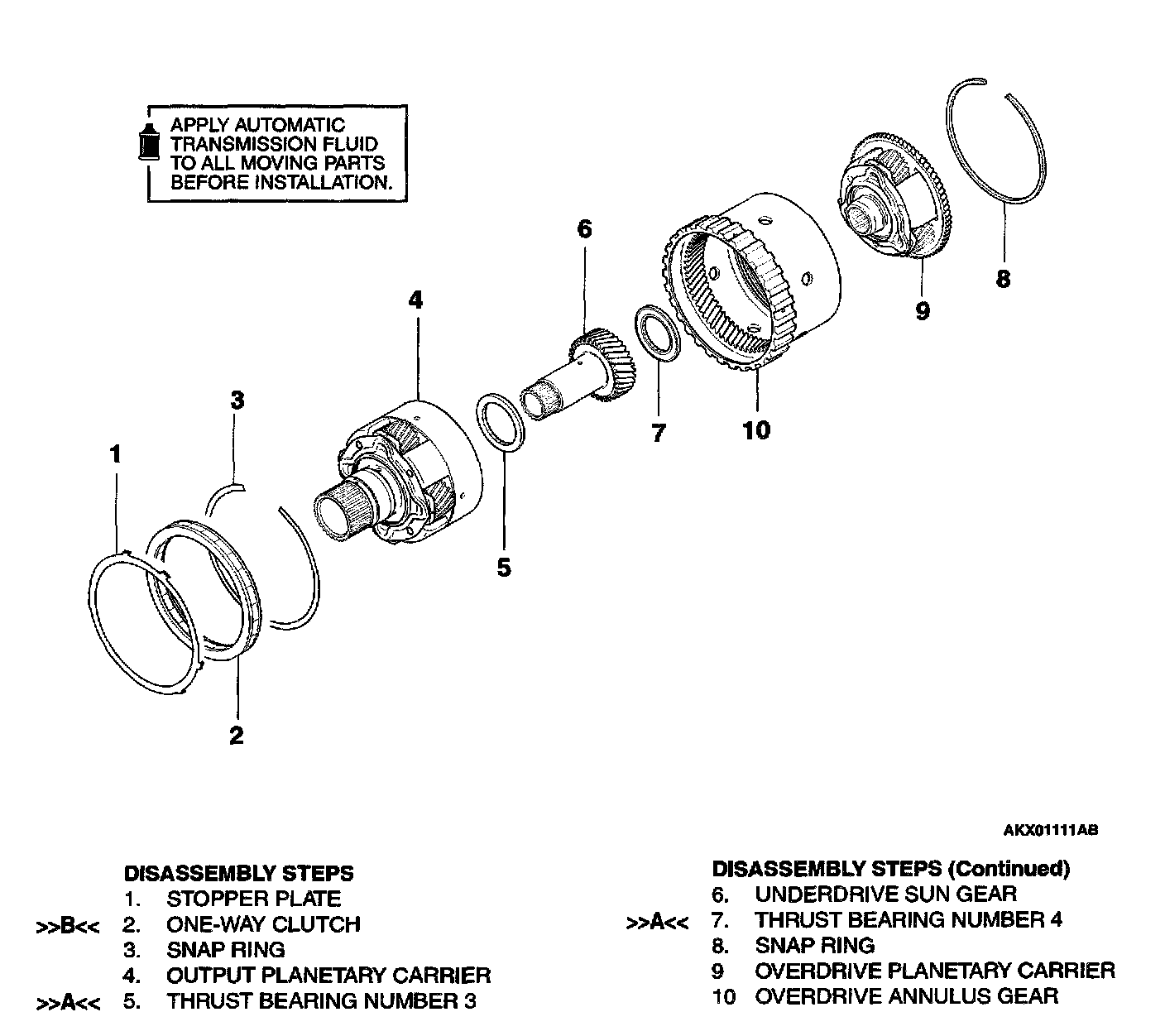 APPLY AUTOMATIC TRANSMISSION FLUID TO ALL MOVING PARTS BEFORE INSTALLATION.

6

4

8

9

3

7

10

1

5

2

AKX01111AB

DISASSEMBLY STEPS
1. STOPPER PLATE
>>B<< 2. ONE-WAY CLUTCH
3. SNAP RING
4. OUTPUT PLANETARY CARRIER
>>A<< 5. THRUST BEARING NUMBER 3

DISASSEMBLY STEPS (Continued)
6. UNDERDRIVE SUN GEAR
>>A<< 7. THRUST BEARING NUMBER 4
8. SNAP RING
9 OVERDRIVE PLANETARY CARRIER
10 OVERDRIVE ANNULUS GEAR