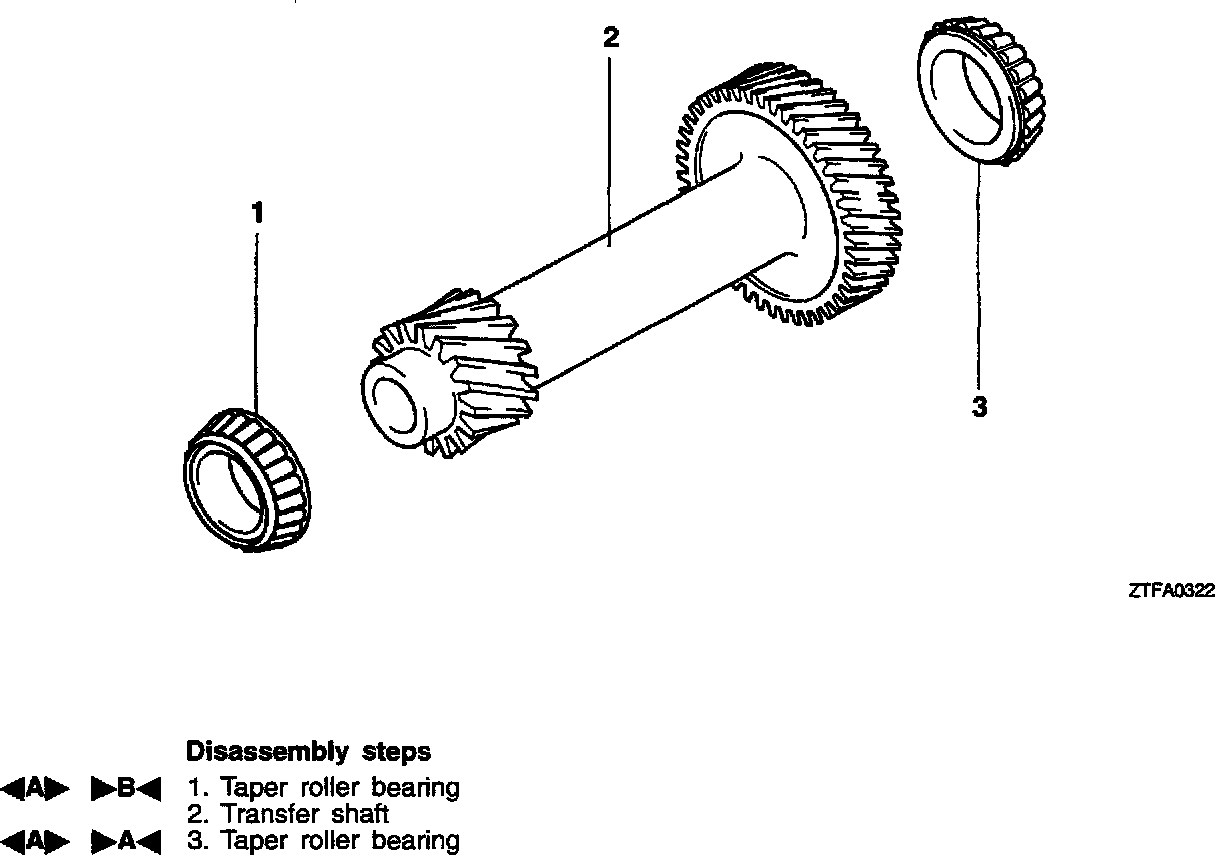 2

1

3

ZTFA0322

Disassembly steps

◀A▶ ▶B◀ 1. Taper roller bearing
2. Transfer shaft
◀A▶ ▶A◀ 3. Taper roller bearing