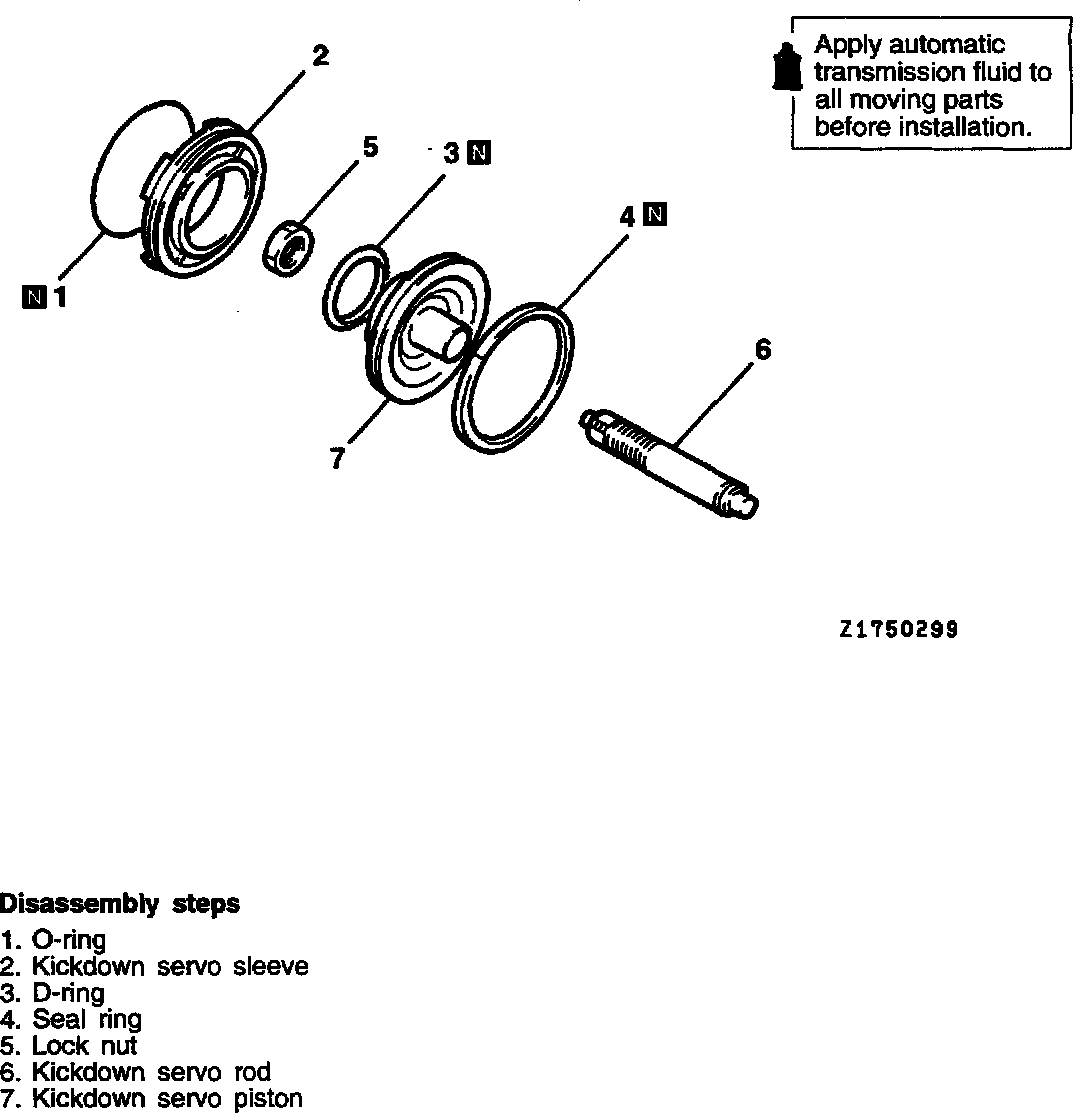 Apply automatic transmission fluid to all moving parts before installation.

2

5

3 N

4 N

N 1

6

7

Z1750299

Disassembly steps

1. O-ring
2. Kickdown servo sleeve
3. D-ring
4. Seal ring
5. Lock nut
6. Kickdown servo rod
7. Kickdown servo piston