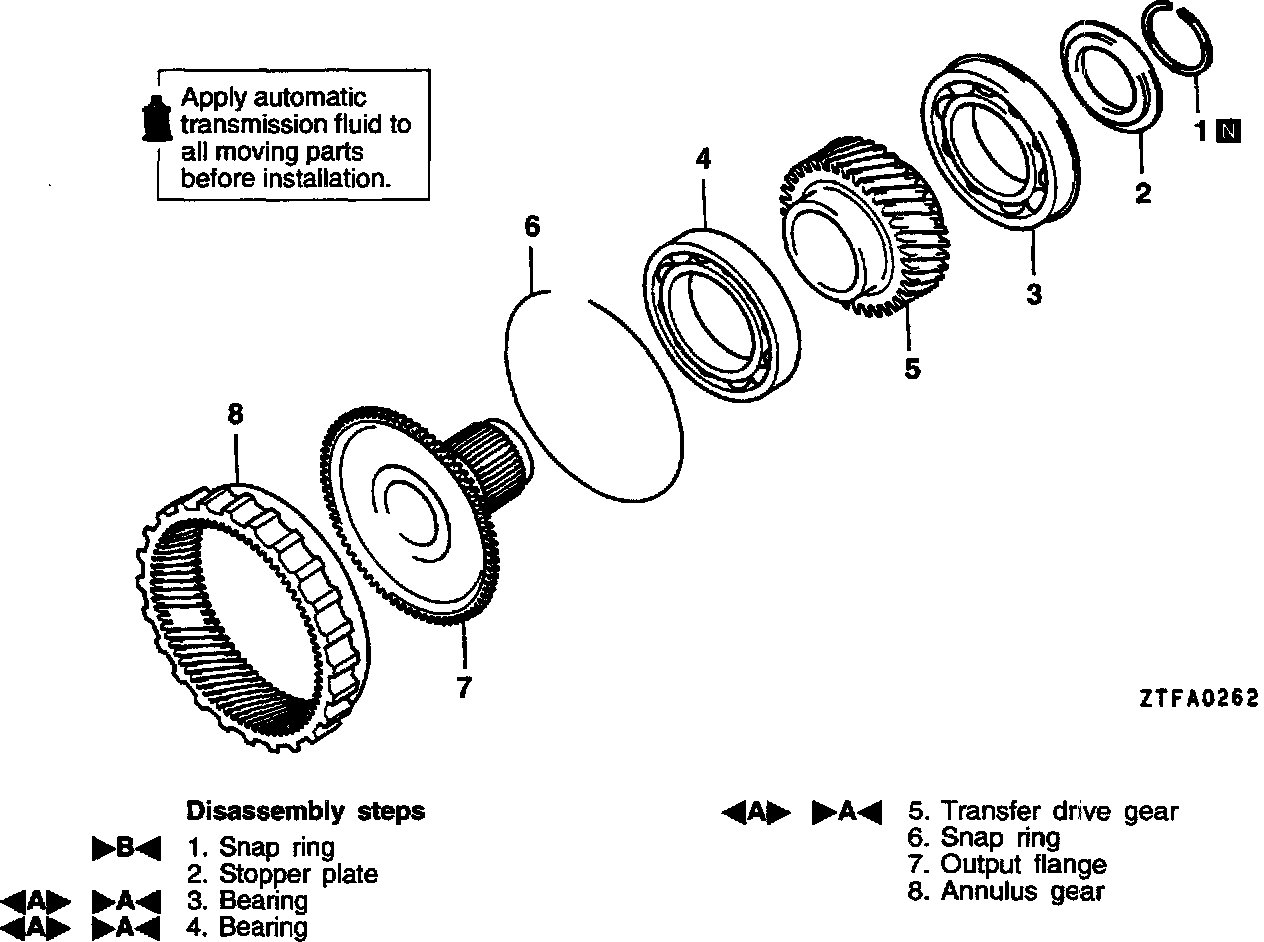 Apply automatic transmission fluid to all moving parts before installation.

1 N
2
3
4
5
6
7
8

ZTFA0262

Disassembly steps
▶B◀ 1. Snap ring
2. Stopper plate
◀A▶ ▶A◀ 3. Bearing
◀A▶ ▶A◀ 4. Bearing

◀A▶ ▶A◀ 5. Transfer drive gear
6. Snap ring
7. Output flange
8. Annulus gear