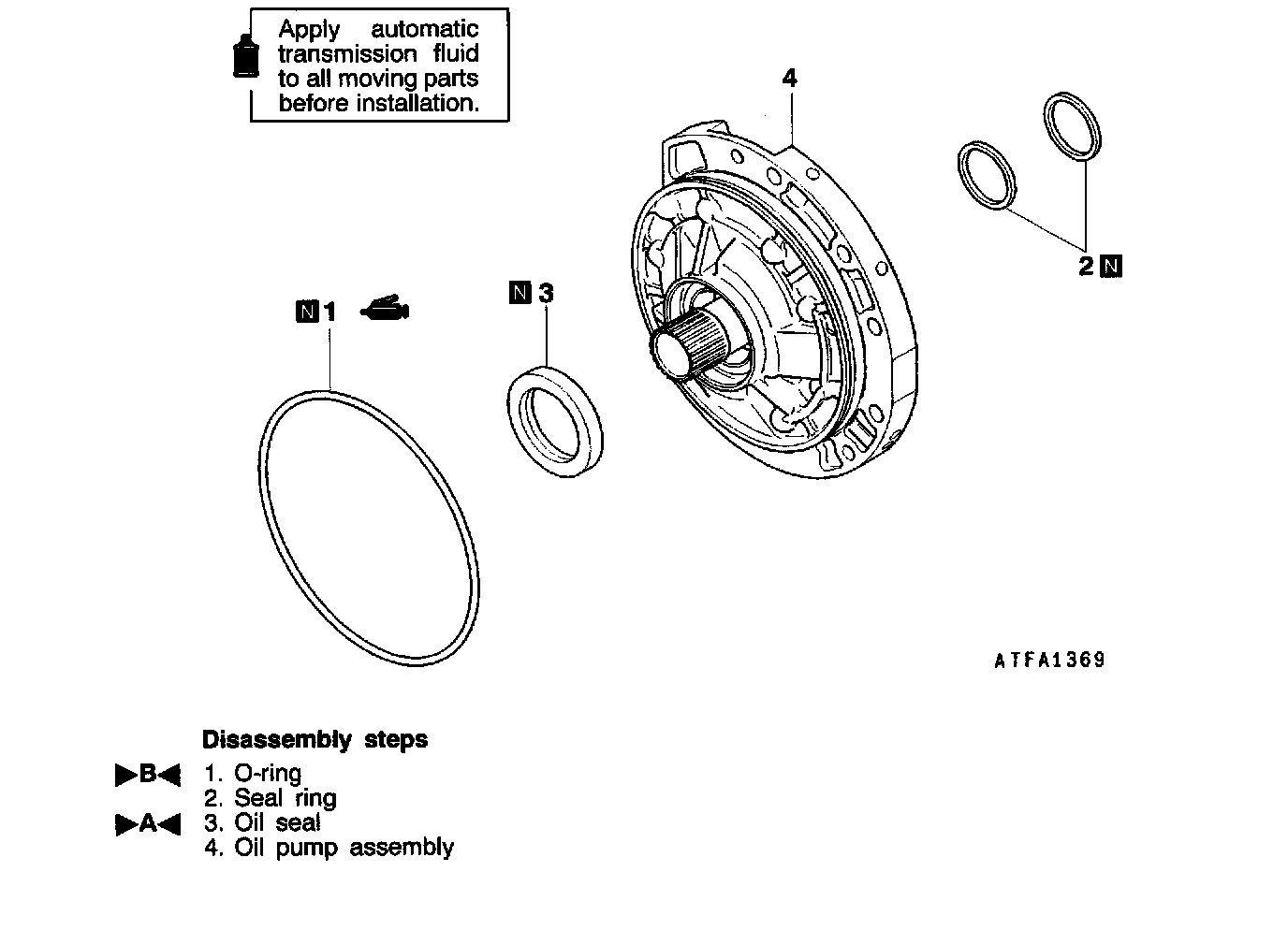 Apply automatic transmission fluid to all moving parts before installation.

4

2 N

N 1

N 3

ATFA1369

Disassembly steps

▶B◀ 1. O-ring
2. Seal ring
▶A◀ 3. Oil seal
4. Oil pump assembly