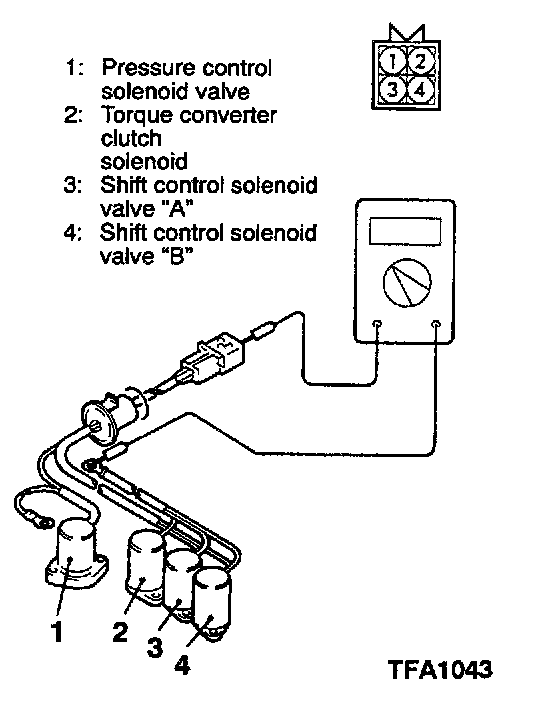 1: Pressure control solenoid valve
2: Torque converter clutch solenoid
3: Shift control solenoid valve "A"
4: Shift control solenoid valve "B"

1 2
3 4

1
2
3
4

TFA1043