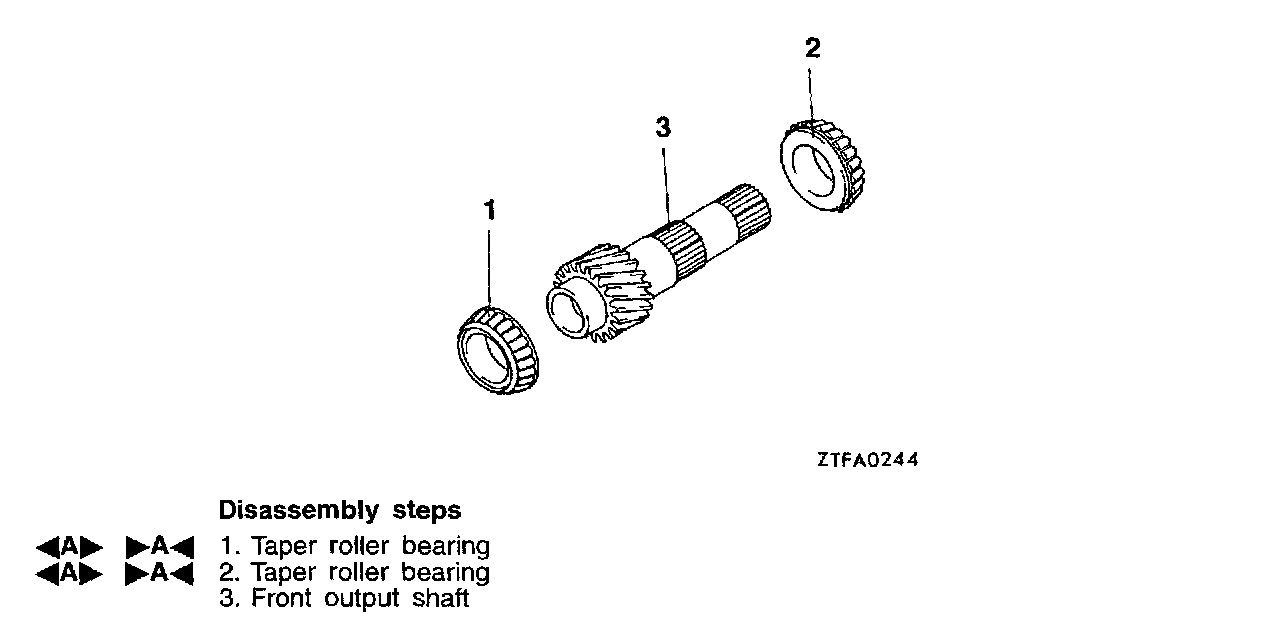 2

3

1

ZTFA0244

Disassembly steps

◀A▶ ▶A◀ 1. Taper roller bearing
◀A▶ ▶A◀ 2. Taper roller bearing
3. Front output shaft