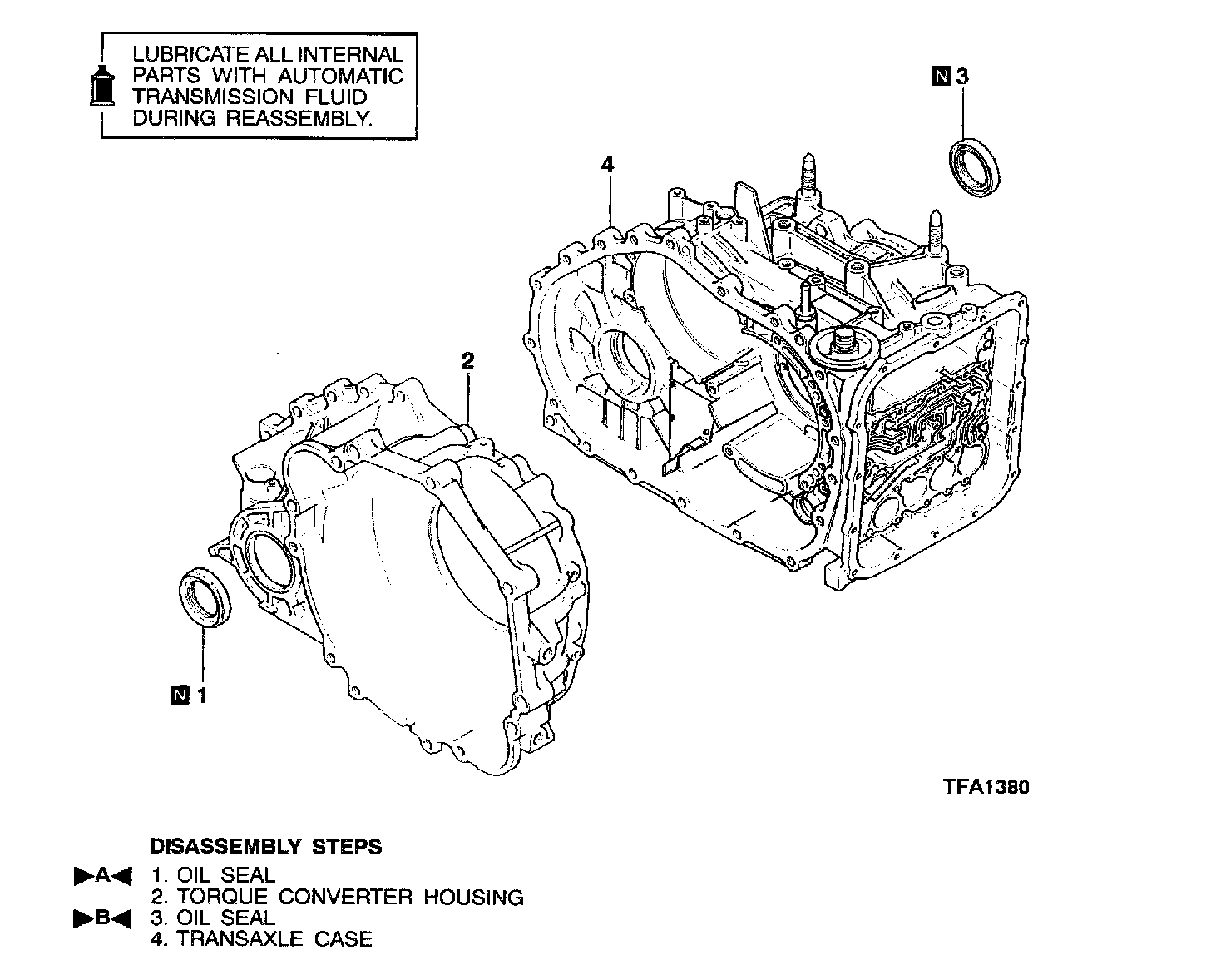 LUBRICATE ALL INTERNAL PARTS WITH AUTOMATIC TRANSMISSION FLUID DURING REASSEMBLY.

N 3

4

2

N 1

TFA1380

DISASSEMBLY STEPS

▶A◀ 1. OIL SEAL
2. TORQUE CONVERTER HOUSING
▶B◀ 3. OIL SEAL
4. TRANSAXLE CASE