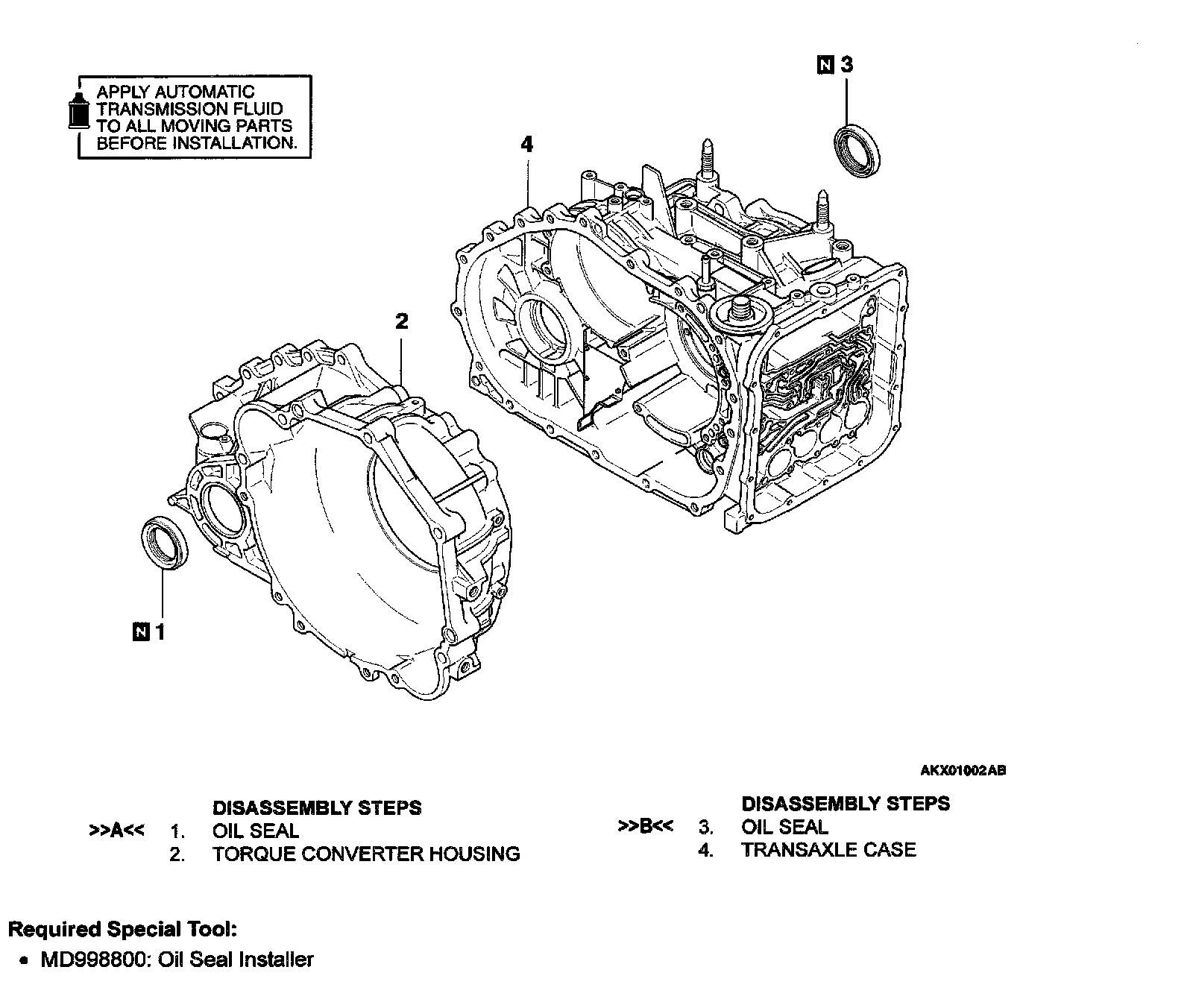 APPLY AUTOMATIC TRANSMISSION FLUID TO ALL MOVING PARTS BEFORE INSTALLATION.

N 3

4

2

N 1

AKX01002AB

DISASSEMBLY STEPS
>>A<< 1. OIL SEAL
2. TORQUE CONVERTER HOUSING

DISASSEMBLY STEPS
>>B<< 3. OIL SEAL
4. TRANSAXLE CASE

Required Special Tool:
• MD998800: Oil Seal Installer