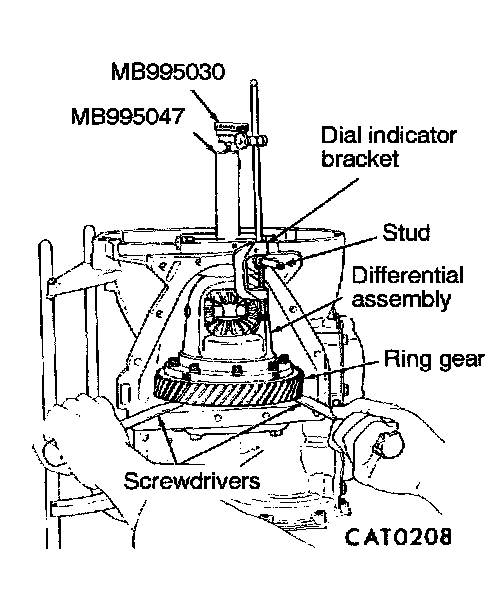 MB995030

MB995047

Dial indicator bracket

Stud

Differential assembly

Ring gear

Screwdrivers

CAT0208