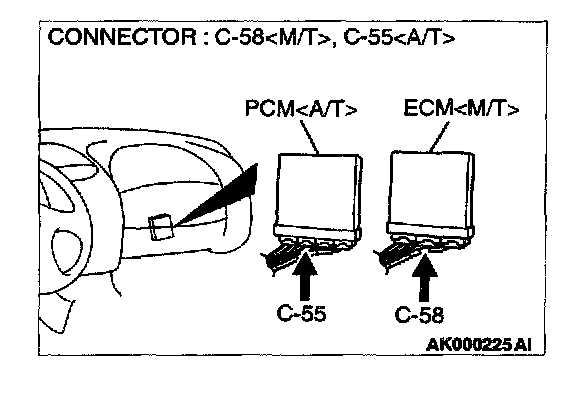 CONNECTOR : C-58<M/T>, C-55<A/T>

PCM<A/T>

ECM<M/T>

C-55

C-58

AK000225 AI