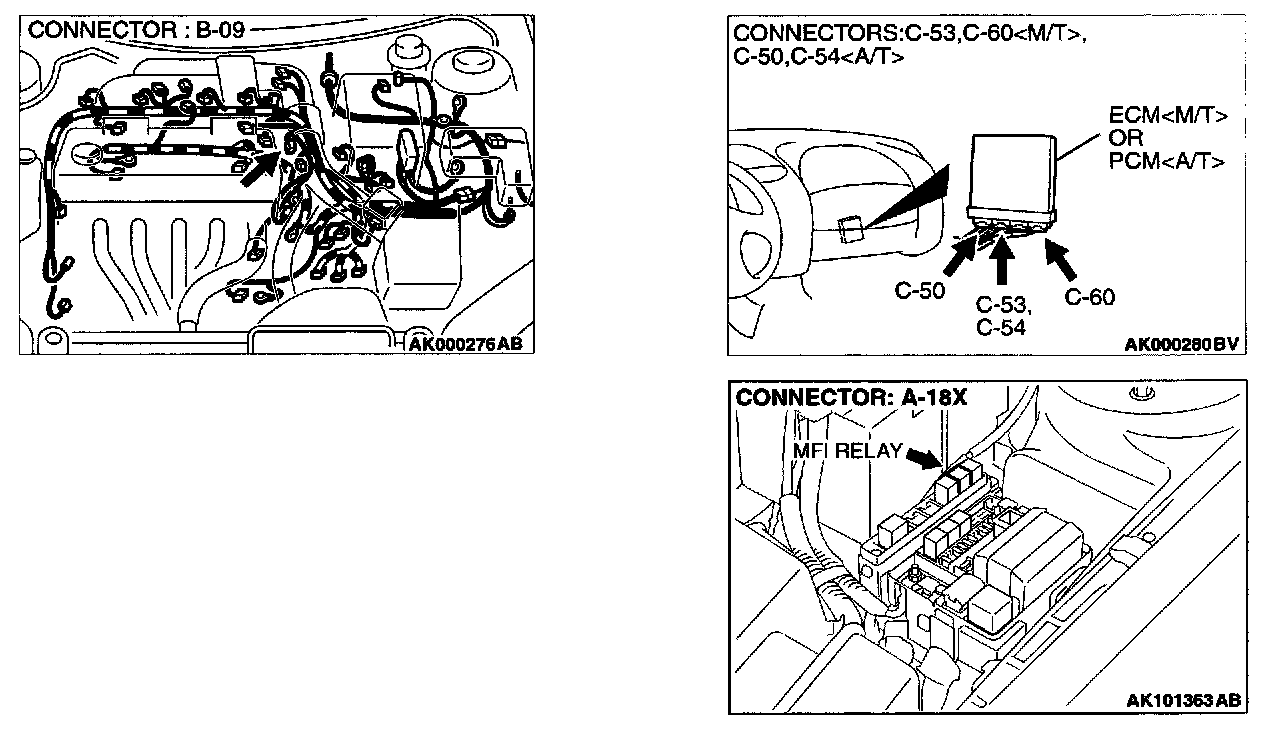 CONNECTOR : B-09

AK000276AB

CONNECTORS:C-53,C-60<M/T>, C-50,C-54<A/T>

ECM<M/T> OR PCM<A/T>

C-50

C-53, C-54

C-60

AK000280BV

CONNECTOR: A-18X

MFI RELAY

AK101363AB