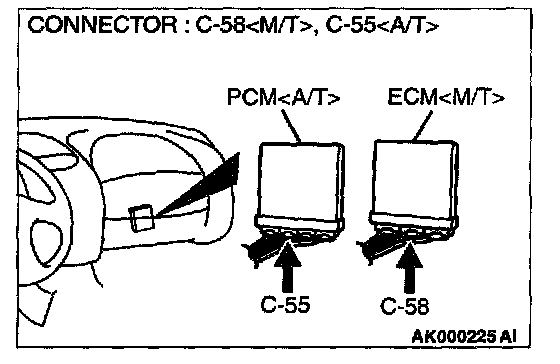 CONNECTOR : C-58<M/T>, C-55<A/T>

PCM<A/T>

ECM<M/T>

C-55

C-58

AK000225 AI