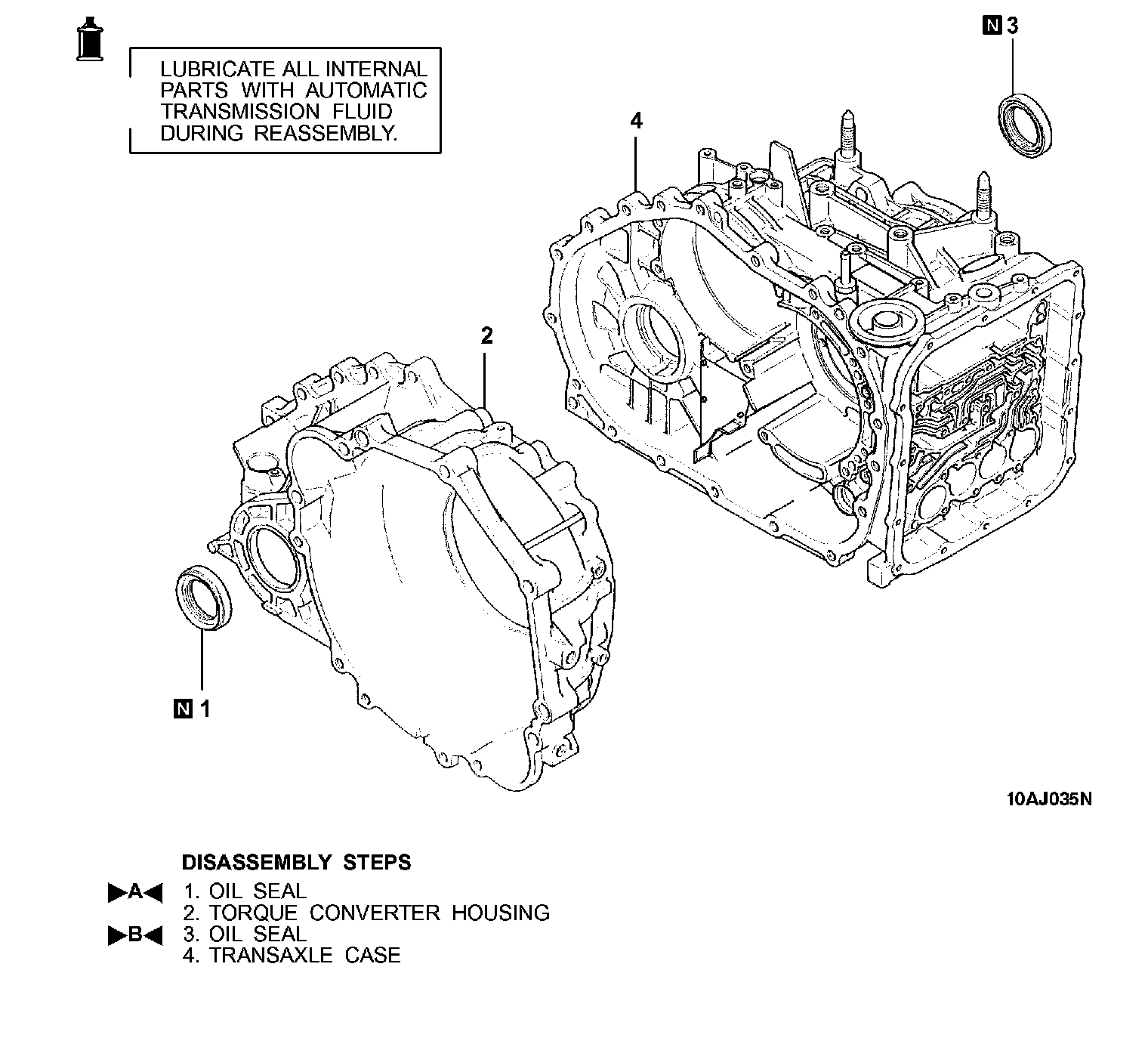 LUBRICATE ALL INTERNAL PARTS WITH AUTOMATIC TRANSMISSION FLUID DURING REASSEMBLY.

N 3

4

2

N 1

10AJ035N

DISASSEMBLY STEPS

▶A◀ 1. OIL SEAL
2. TORQUE CONVERTER HOUSING
▶B◀ 3. OIL SEAL
4. TRANSAXLE CASE