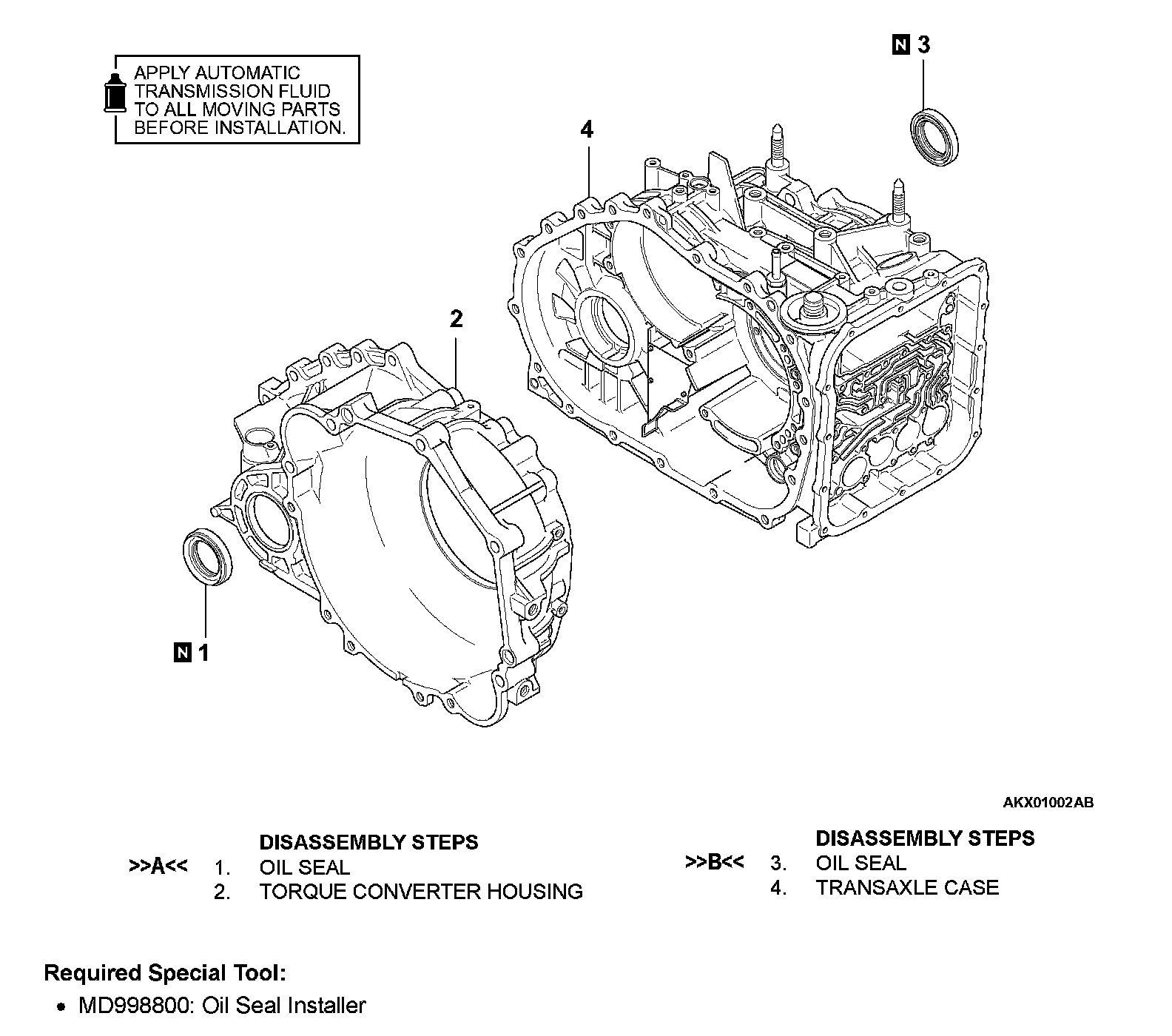 APPLY AUTOMATIC TRANSMISSION FLUID TO ALL MOVING PARTS BEFORE INSTALLATION.

N 3

4

2

N 1

AKX01002AB

DISASSEMBLY STEPS
>>A<< 1. OIL SEAL
2. TORQUE CONVERTER HOUSING

DISASSEMBLY STEPS
>>B<< 3. OIL SEAL
4. TRANSAXLE CASE

Required Special Tool:
• MD998800: Oil Seal Installer