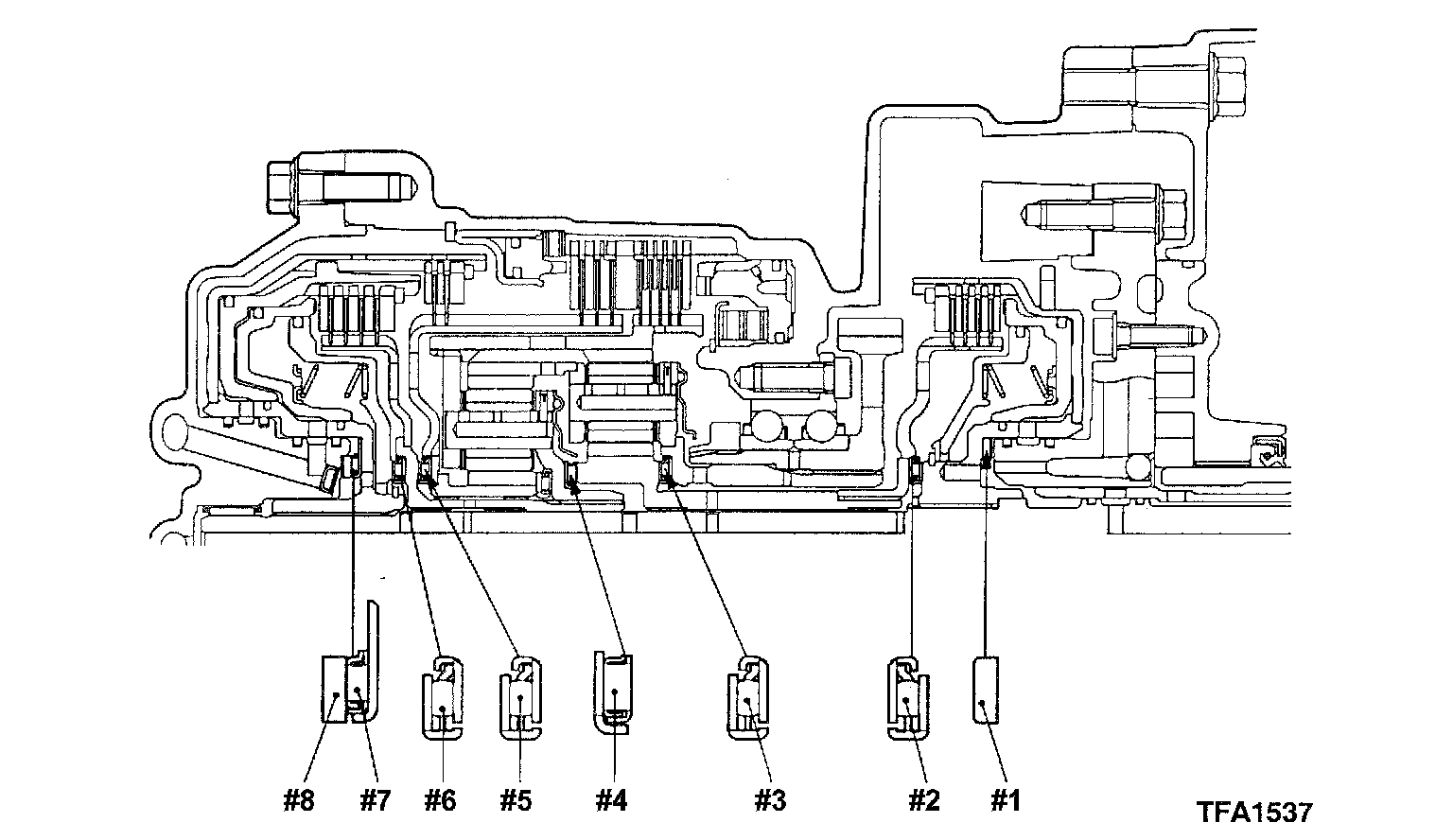 #8 #7 #6 #5 #4 #3 #2 #1

TFA1537