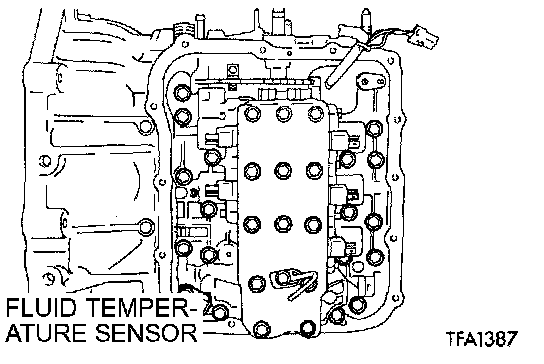 FLUID TEMPERATURE SENSOR

TFA1387