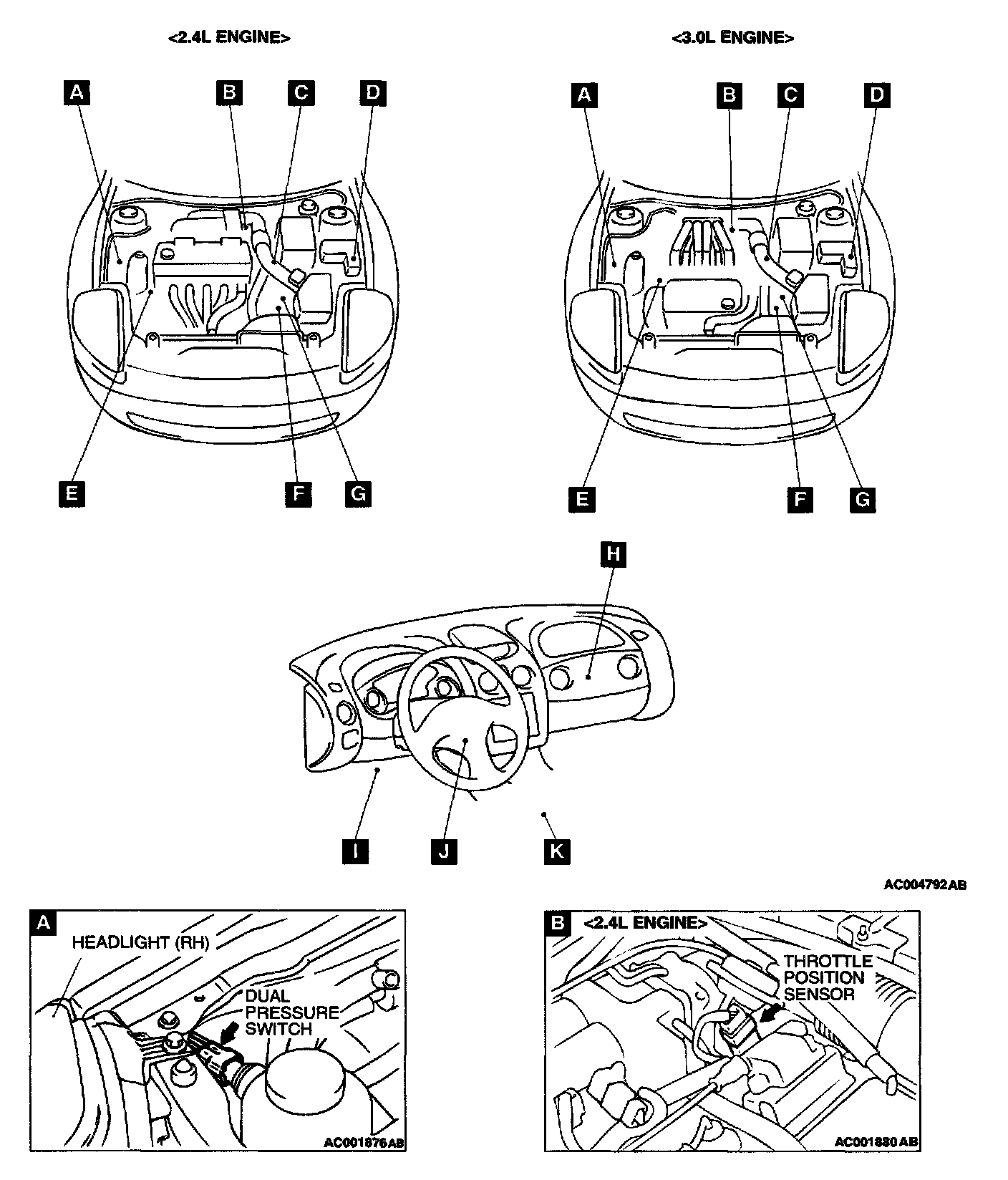 <2.4L ENGINE>

A B C D

E F G

<3.0L ENGINE>

A B C D

E F G

H

I J K

AC004792AB

A

HEADLIGHT (RH)

DUAL PRESSURE SWITCH

AC001876AB

B <2.4L ENGINE>

THROTTLE POSITION SENSOR

AC001880AB