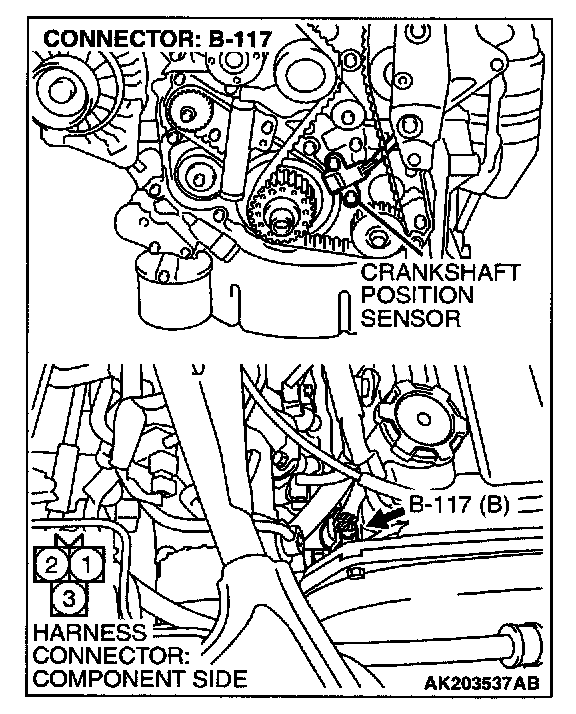 CONNECTOR: B-117

CRANKSHAFT POSITION SENSOR

B-117 (B)

2 1
3

HARNESS CONNECTOR: COMPONENT SIDE

AK203537AB