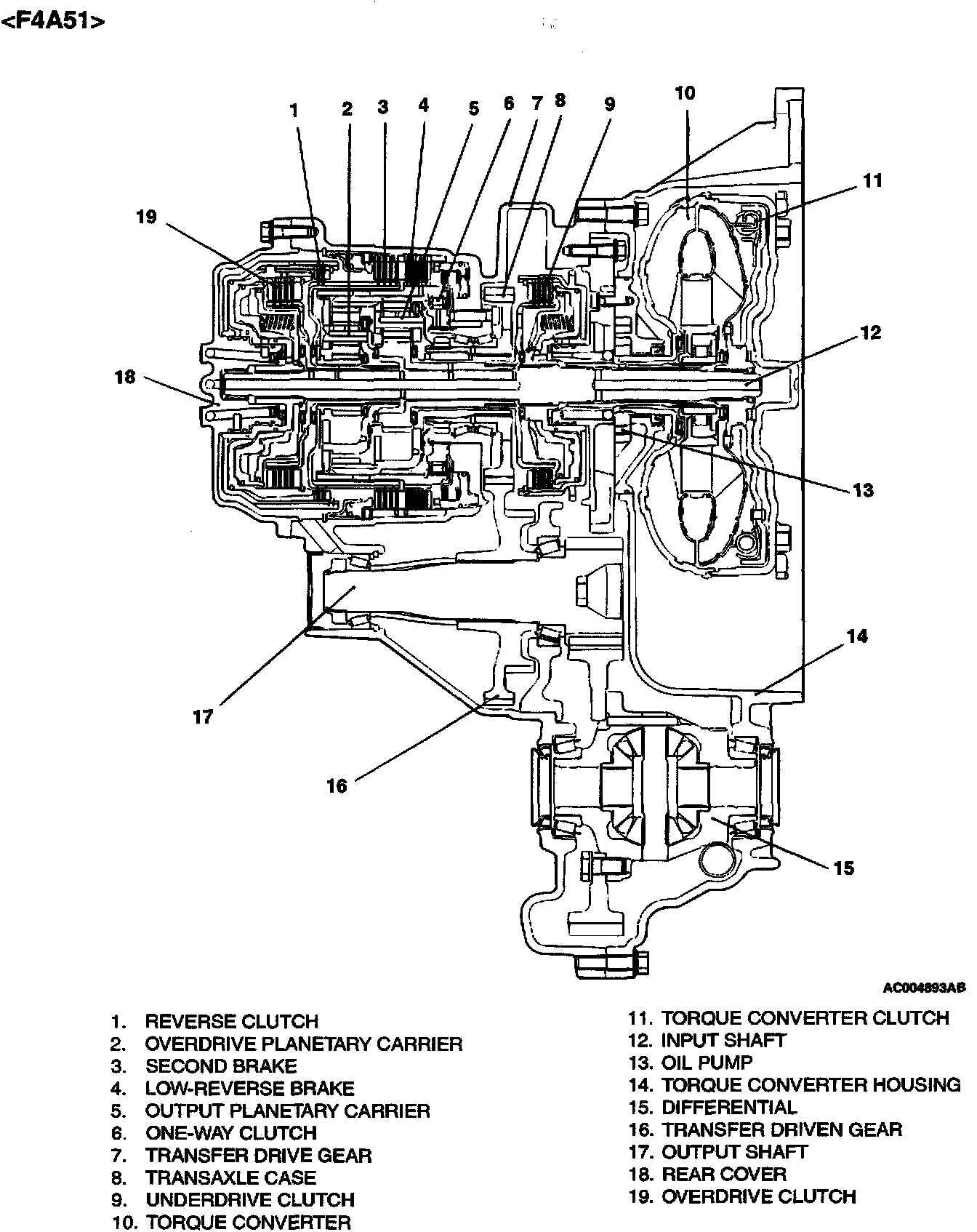 <F4A51>

1
2
3
4
5
6
7
8
9
10
11
19
12
18
13
14
17
16
15

AC004893AB

1. REVERSE CLUTCH
2. OVERDRIVE PLANETARY CARRIER
3. SECOND BRAKE
4. LOW-REVERSE BRAKE
5. OUTPUT PLANETARY CARRIER
6. ONE-WAY CLUTCH
7. TRANSFER DRIVE GEAR
8. TRANSAXLE CASE
9. UNDERDRIVE CLUTCH
10. TORQUE CONVERTER

11. TORQUE CONVERTER CLUTCH
12. INPUT SHAFT
13. OIL PUMP
14. TORQUE CONVERTER HOUSING
15. DIFFERENTIAL
16. TRANSFER DRIVEN GEAR
17. OUTPUT SHAFT
18. REAR COVER
19. OVERDRIVE CLUTCH