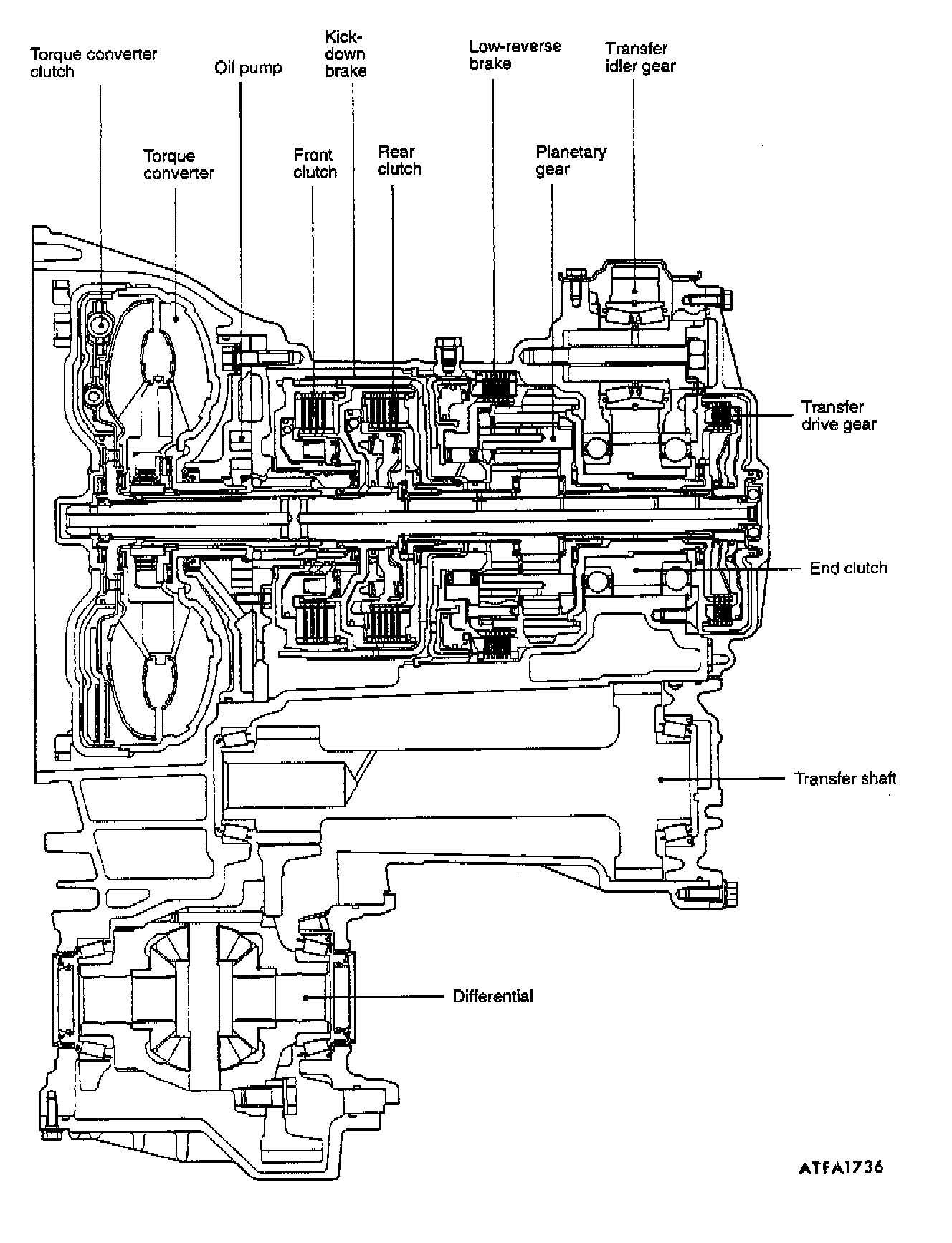 Torque converter clutch

Oil pump

Kick-down brake

Low-reverse brake

Transfer idler gear

Torque converter

Front clutch

Rear clutch

Planetary gear

Transfer drive gear

End clutch

Transfer shaft

Differential

ATFA1736