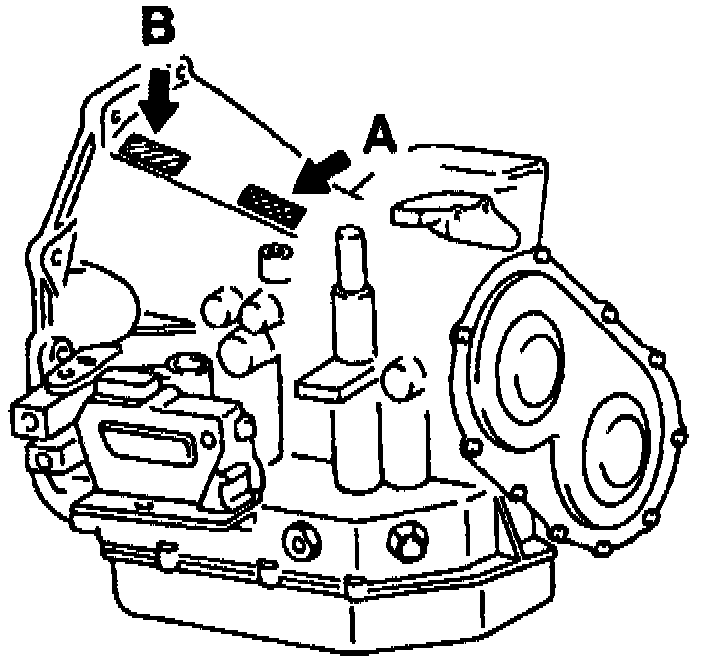 B

A