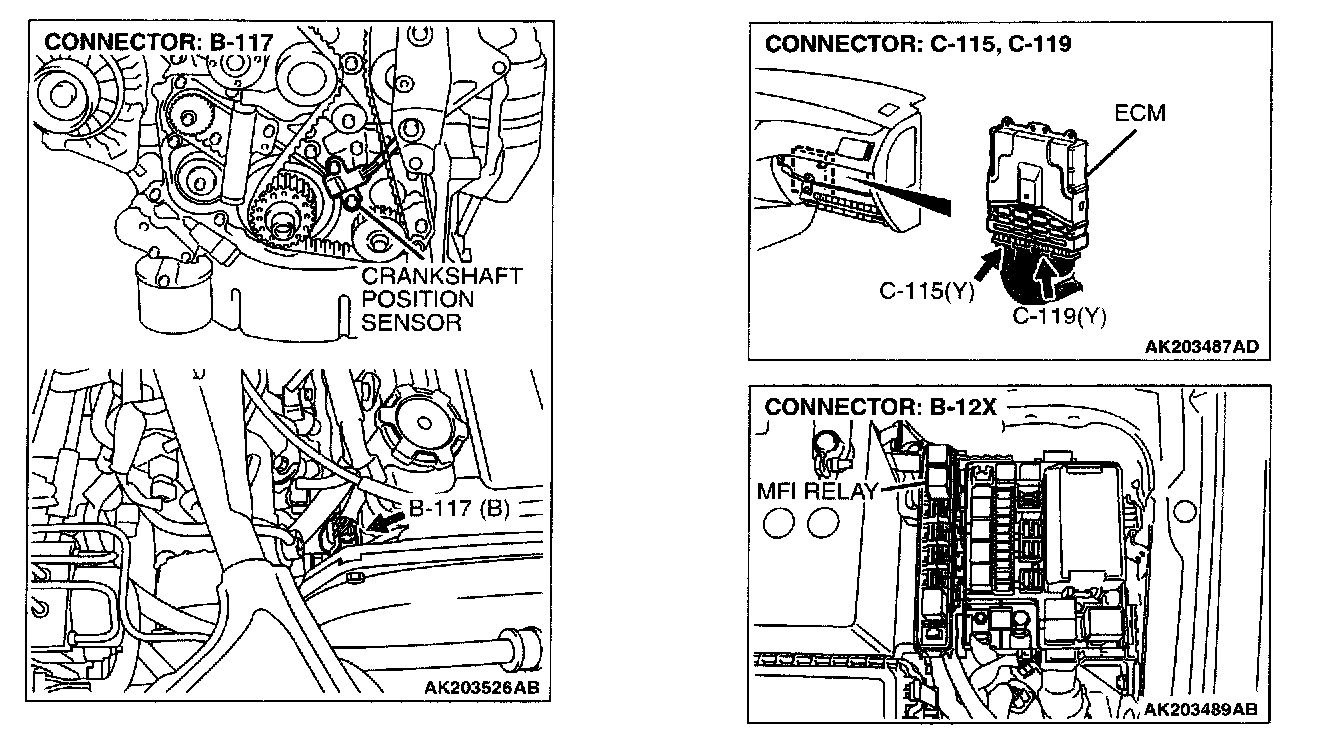 CONNECTOR: B-117

CRANKSHAFT POSITION SENSOR

B-117 (B)

AK203526AB

CONNECTOR: C-115, C-119

ECM

C-115(Y)

C-119(Y)

AK203487AD

CONNECTOR: B-12X

MFI RELAY

AK203489AB