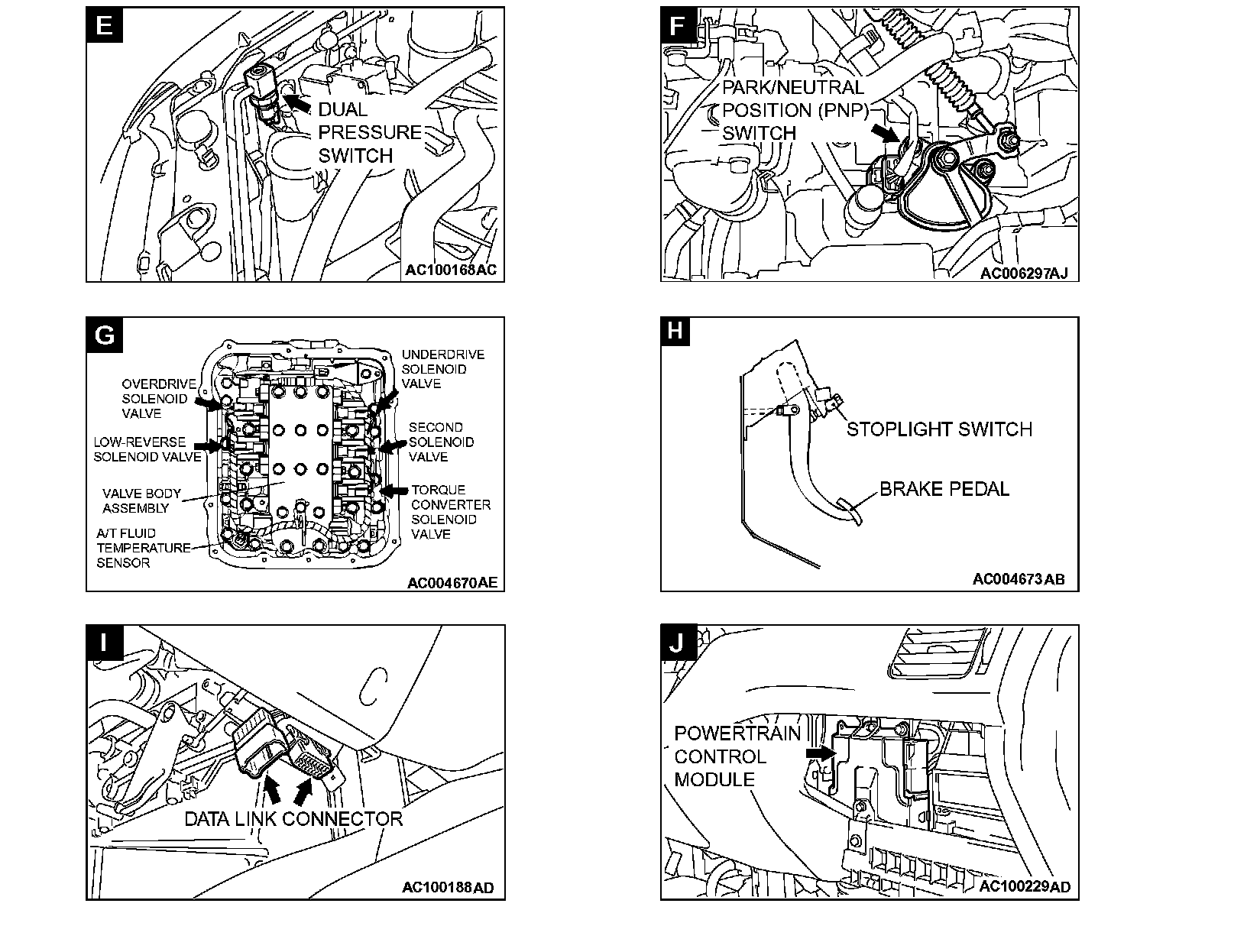 E

DUAL PRESSURE SWITCH

AC100168AC

F

PARK/NEUTRAL POSITION (PNP) SWITCH

AC006297AJ

G

OVERDRIVE SOLENOID VALVE

LOW-REVERSE SOLENOID VALVE

VALVE BODY ASSEMBLY

A/T FLUID TEMPERATURE SENSOR

UNDERDRIVE SOLENOID VALVE

SECOND SOLENOID VALVE

TORQUE CONVERTER SOLENOID VALVE

AC004670AE

H

STOPLIGHT SWITCH

BRAKE PEDAL

AC004673AB

I

DATA LINK CONNECTOR

AC100188AD

J

POWERTRAIN CONTROL MODULE

AC100229AD