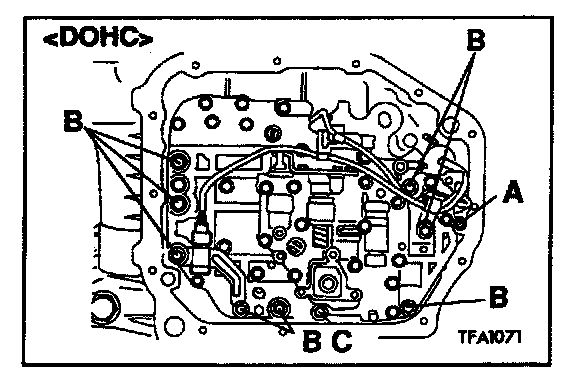 <DOHC>
B
B
A
B
B C
TFA1071