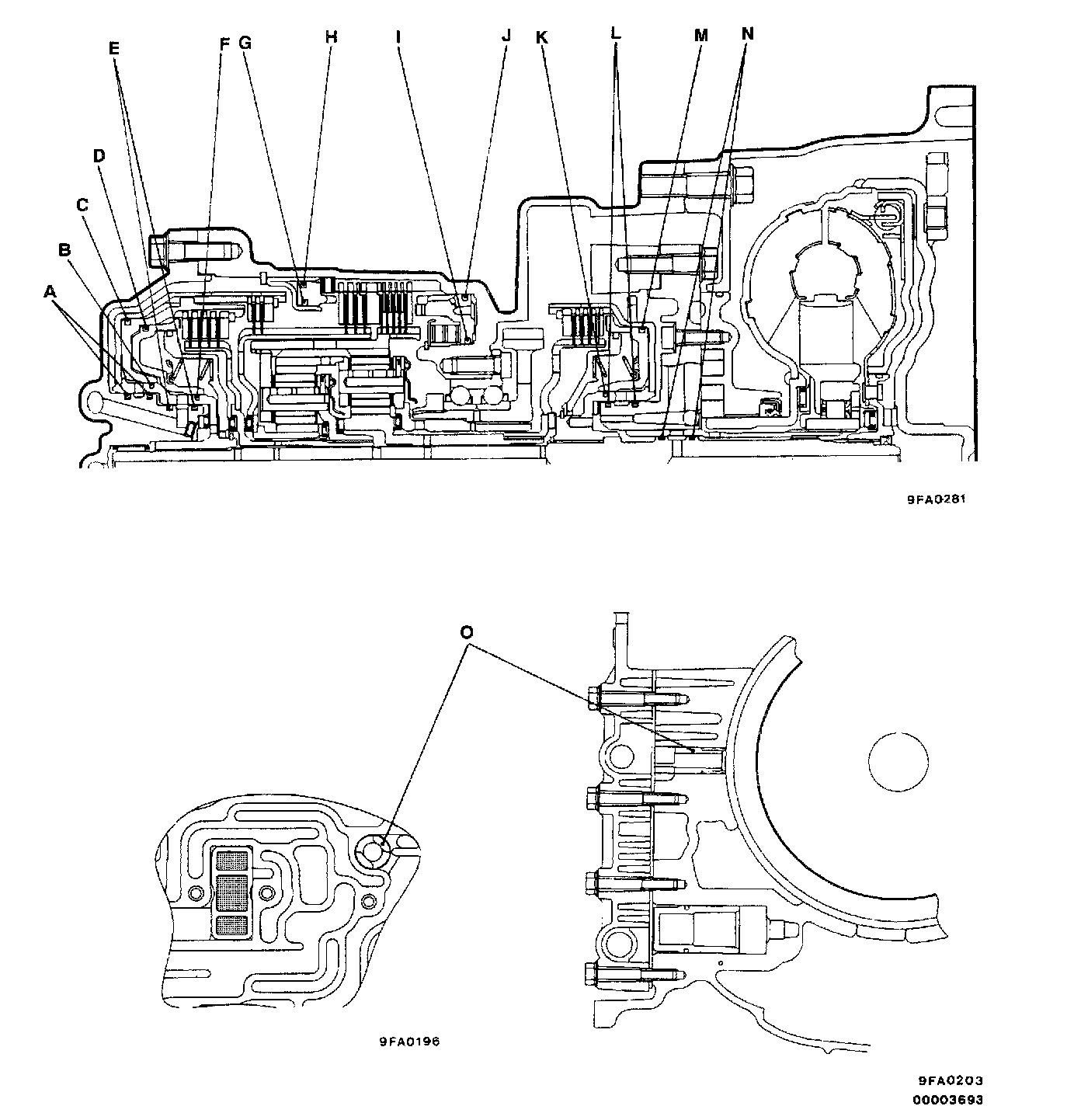 E
F
G
H
I
J
K
L
M
N
D
C
B
A

9FA0281

O

9FA0196

9FA0203
00003693