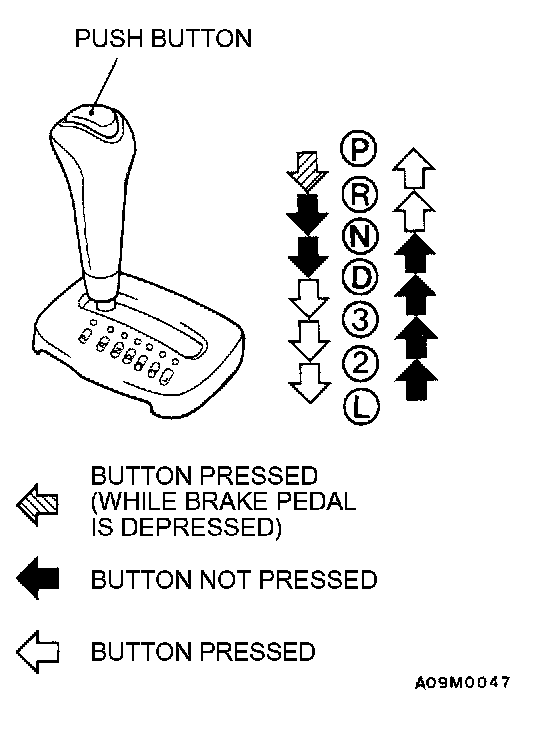 PUSH BUTTON

P
R
N
D
3
2
L

BUTTON PRESSED (WHILE BRAKE PEDAL IS DEPRESSED)

BUTTON NOT PRESSED

BUTTON PRESSED

A09M0047