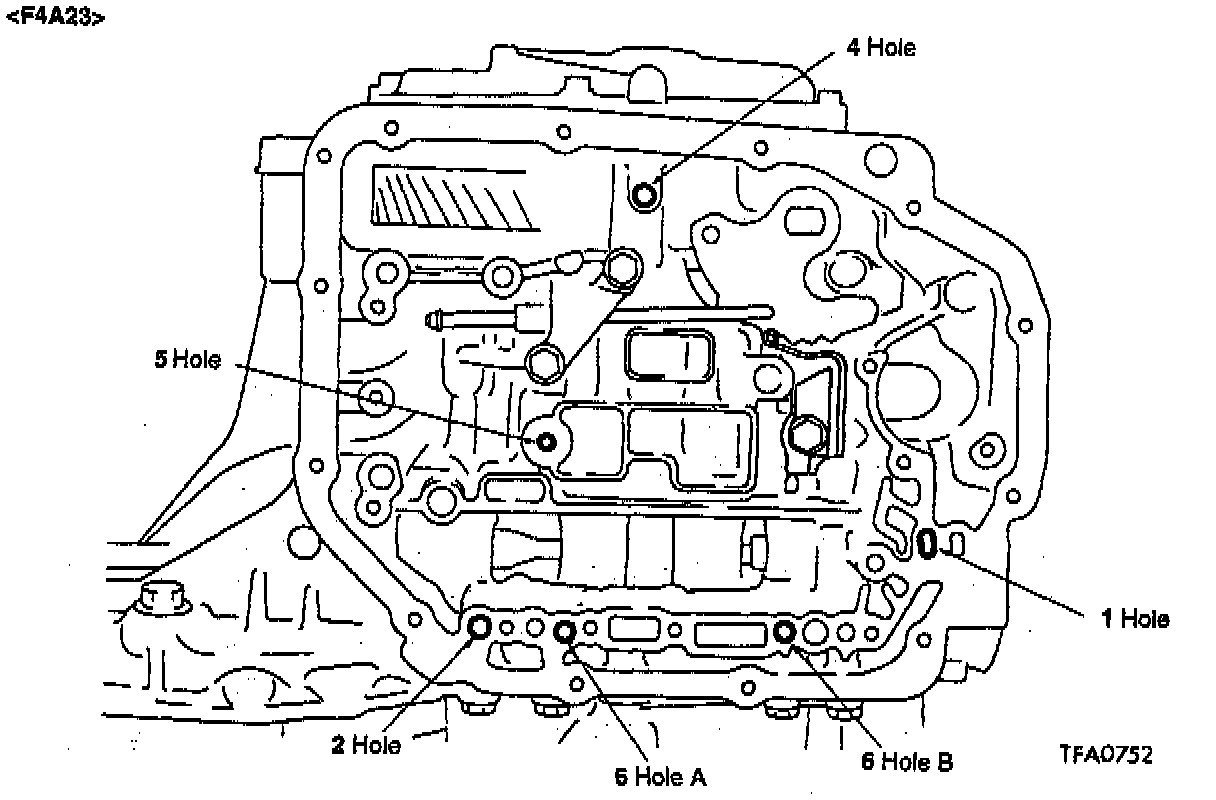 <F4A23>

4 Hole

5 Hole

1 Hole

2 Hole

6 Hole A

6 Hole B

TFA0752