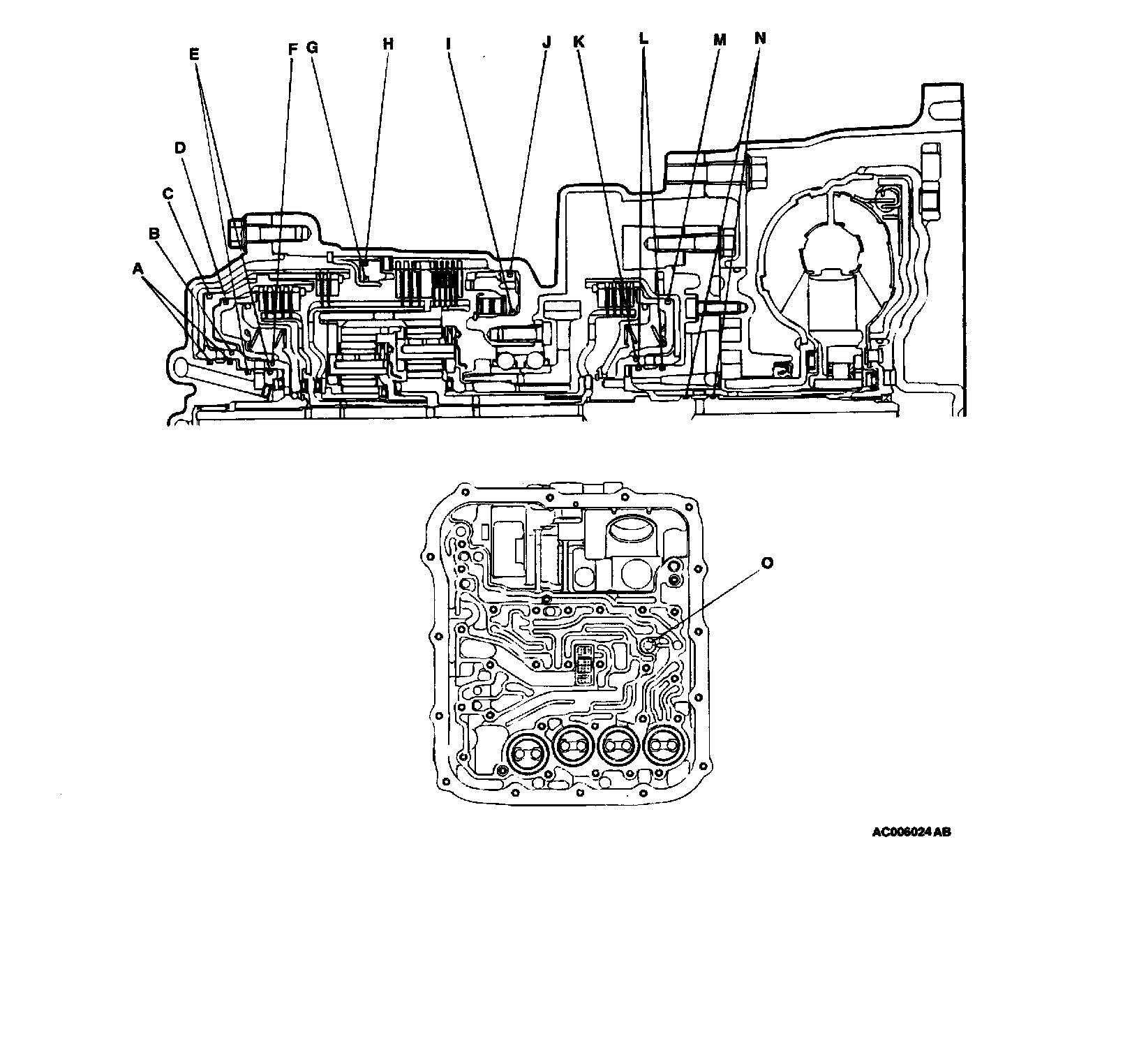 E
F G
H
I
J
K
L
M
N
D
C
B
A
O
AC006024 AB