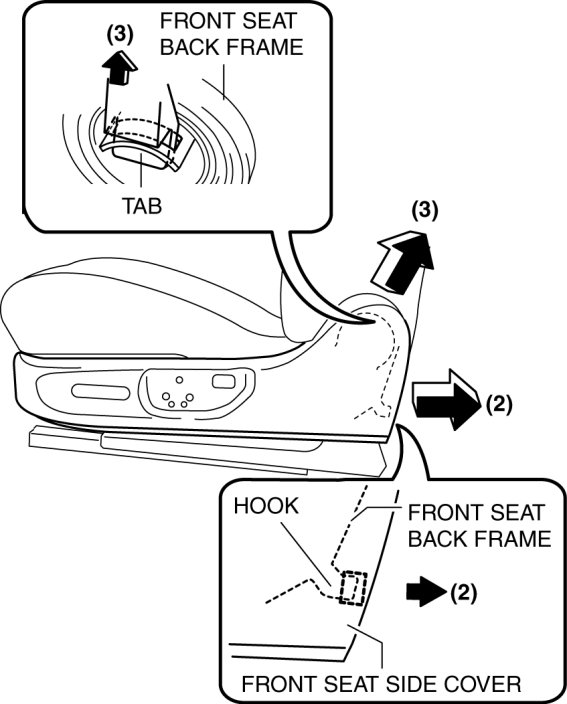 (3)
FRONT SEAT BACK FRAME
TAB
(3)
(2)
HOOK
FRONT SEAT BACK FRAME
(2)
FRONT SEAT SIDE COVER