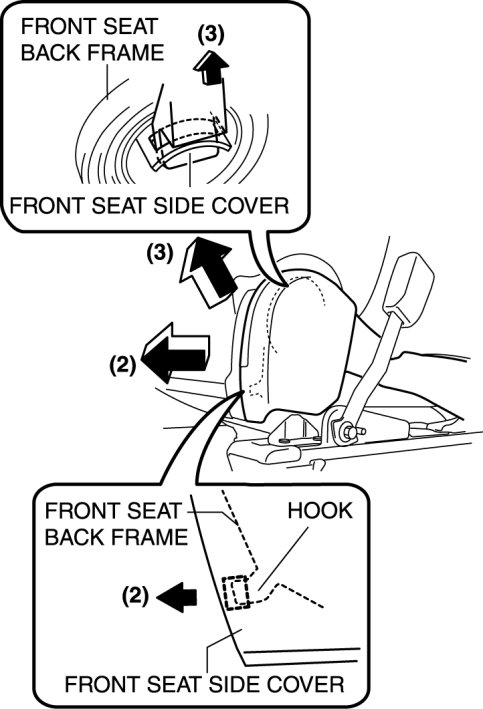 FRONT SEAT BACK FRAME

(3)

FRONT SEAT SIDE COVER

(3)

(2)

FRONT SEAT BACK FRAME

HOOK

(2)

FRONT SEAT SIDE COVER