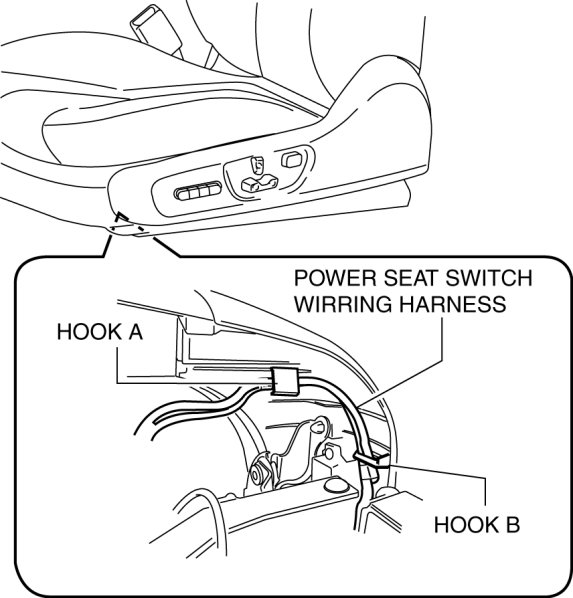 POWER SEAT SWITCH WIRRING HARNESS

HOOK A

HOOK B