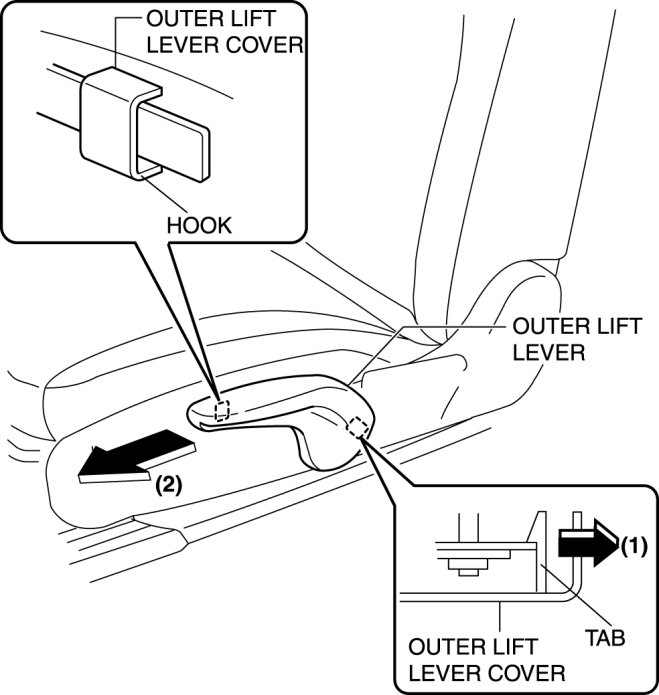 OUTER LIFT LEVER COVER

HOOK

OUTER LIFT LEVER

(2)

(1)

TAB

OUTER LIFT LEVER COVER