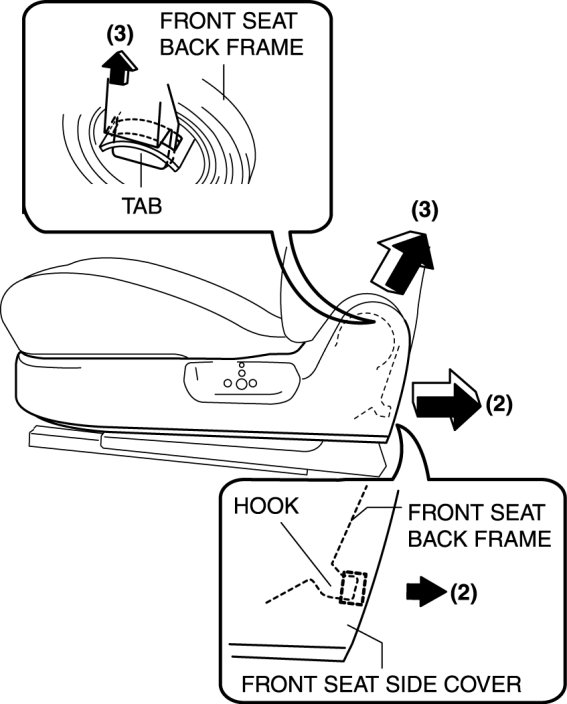 (3)
FRONT SEAT BACK FRAME
TAB
(3)
(2)
HOOK
FRONT SEAT BACK FRAME
(2)
FRONT SEAT SIDE COVER