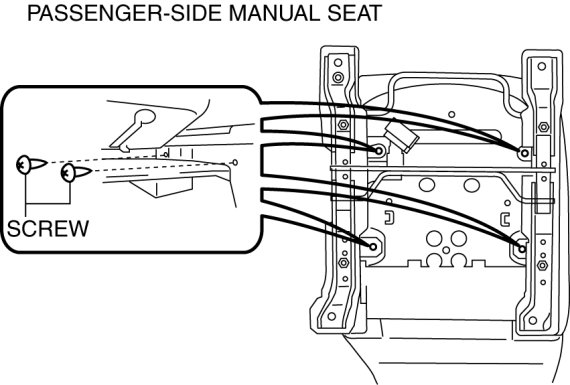 PASSENGER-SIDE MANUAL SEAT

SCREW