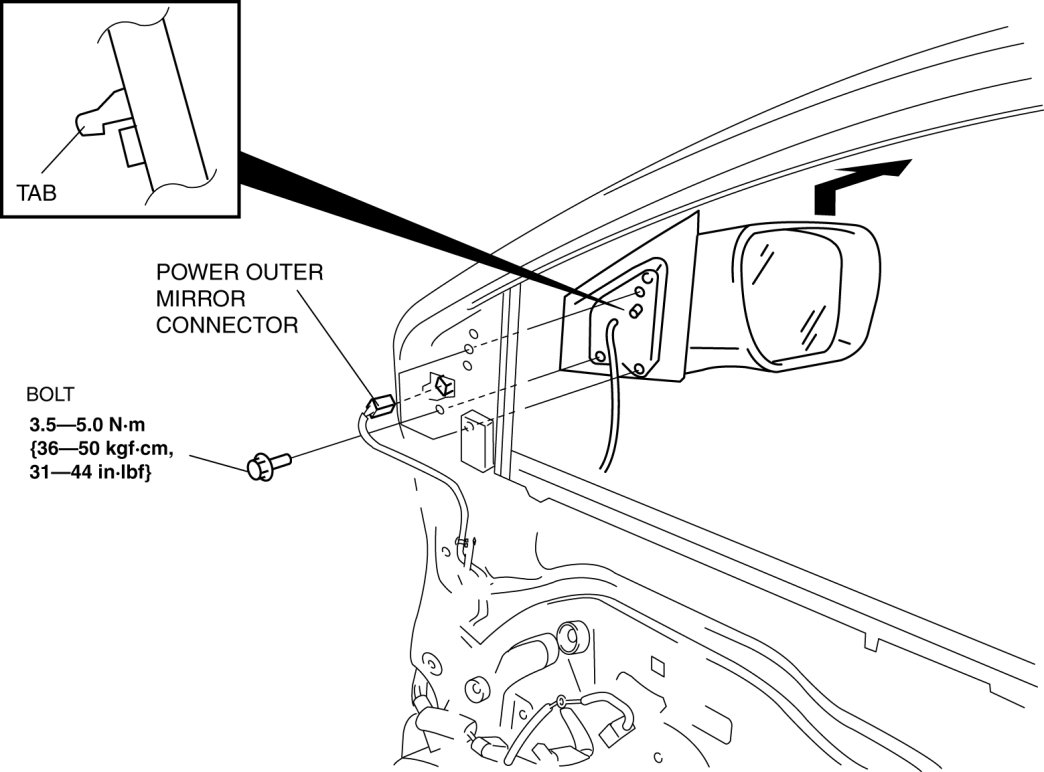 TAB

POWER OUTER MIRROR CONNECTOR

BOLT
3.5—5.0 N·m
{36—50 kgf·cm,
31—44 in·lbf}