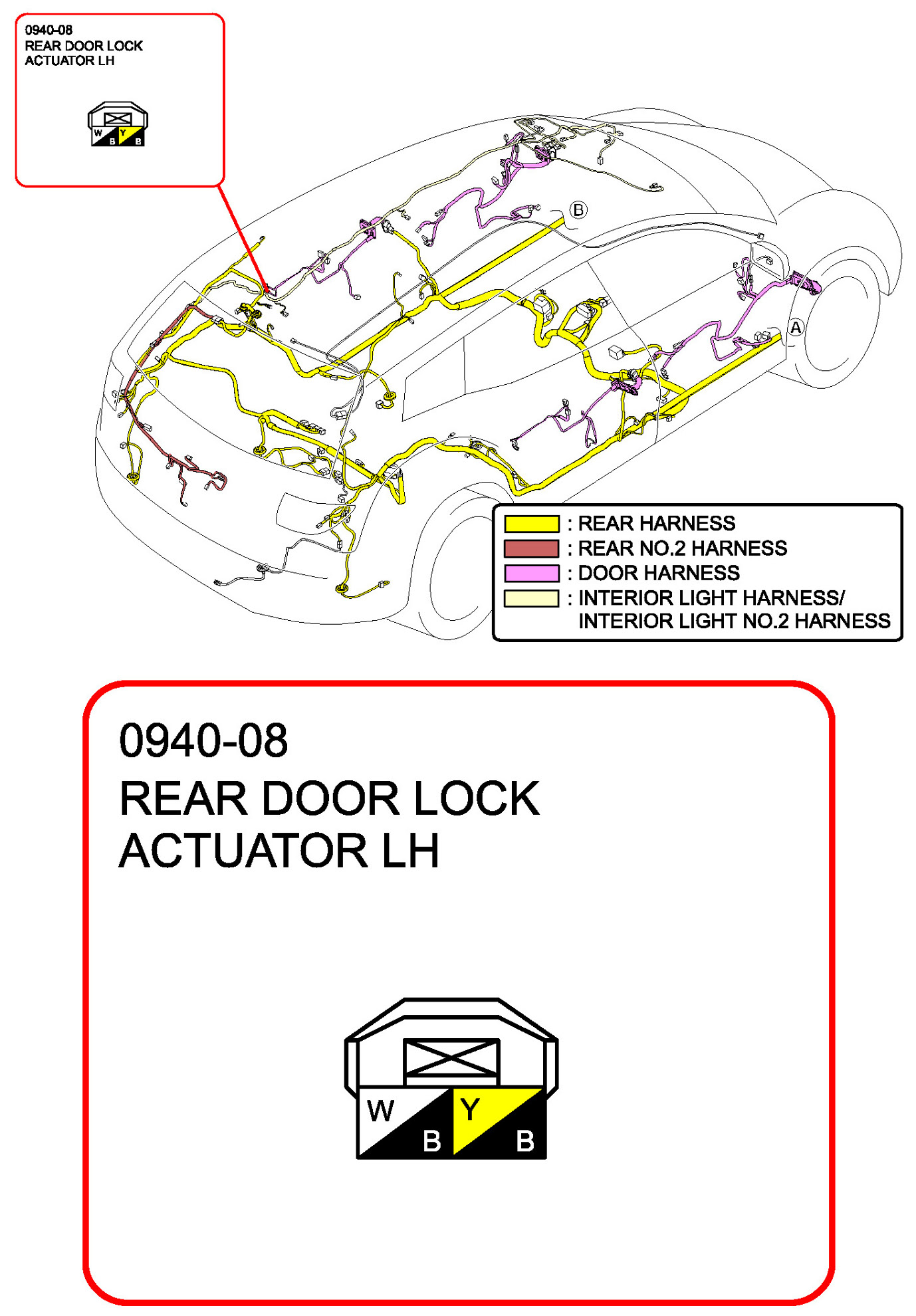 0940-08
REAR DOOR LOCK ACTUATOR LH

W B Y B

B

A

: REAR HARNESS
: REAR NO.2 HARNESS
: DOOR HARNESS
: INTERIOR LIGHT HARNESS/ INTERIOR LIGHT NO.2 HARNESS

0940-08
REAR DOOR LOCK ACTUATOR LH

W B Y B