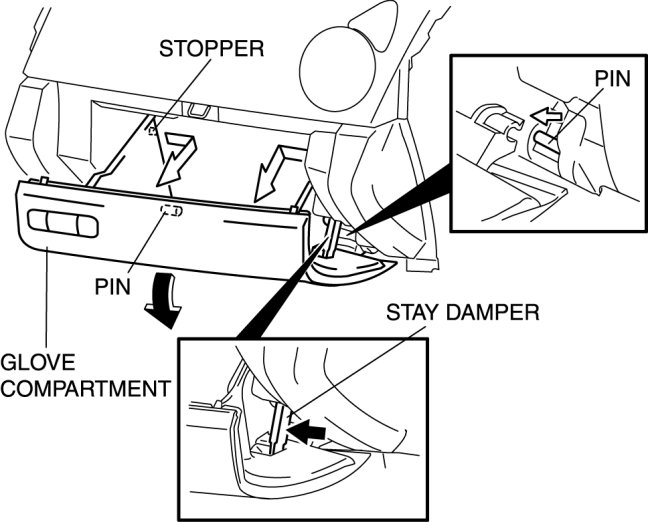 STOPPER

PIN

PIN

STAY DAMPER

GLOVE COMPARTMENT