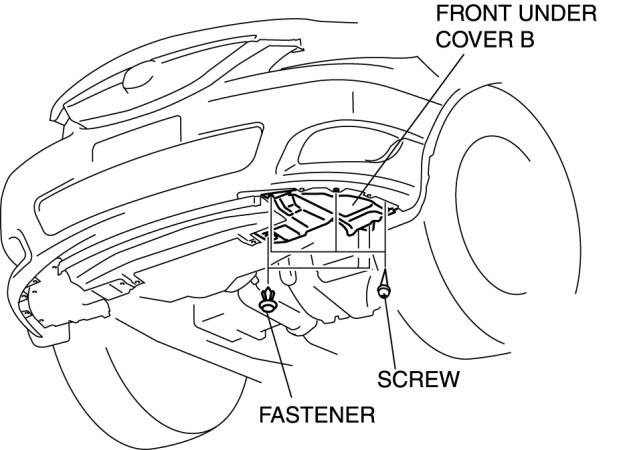 FRONT UNDER COVER B

SCREW

FASTENER