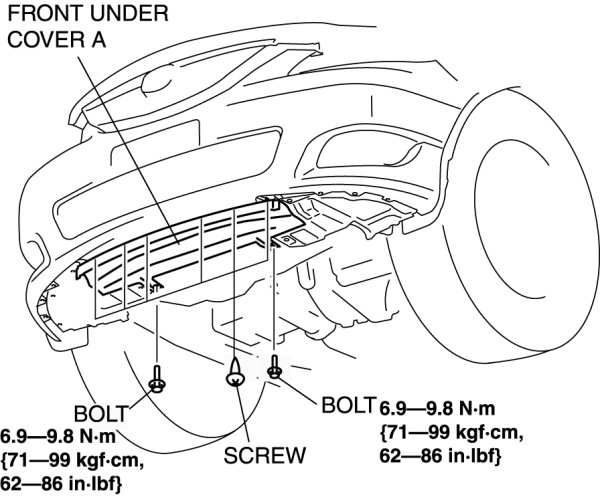 FRONT UNDER COVER A

BOLT
6.9—9.8 N·m
{71—99 kgf·cm,
62—86 in·lbf}

SCREW

BOLT
6.9—9.8 N·m
{71—99 kgf·cm,
62—86 in·lbf}