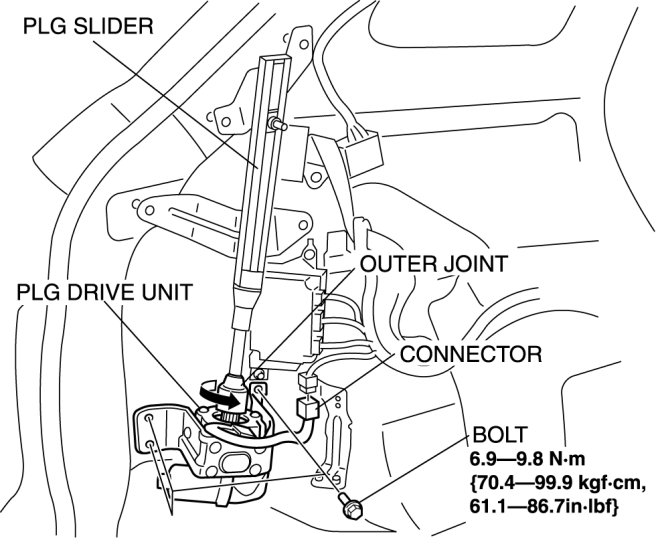 PLG SLIDER

OUTER JOINT

PLG DRIVE UNIT

CONNECTOR

BOLT
6.9—9.8 N·m
{70.4—99.9 kgf·cm,
61.1—86.7in·lbf}