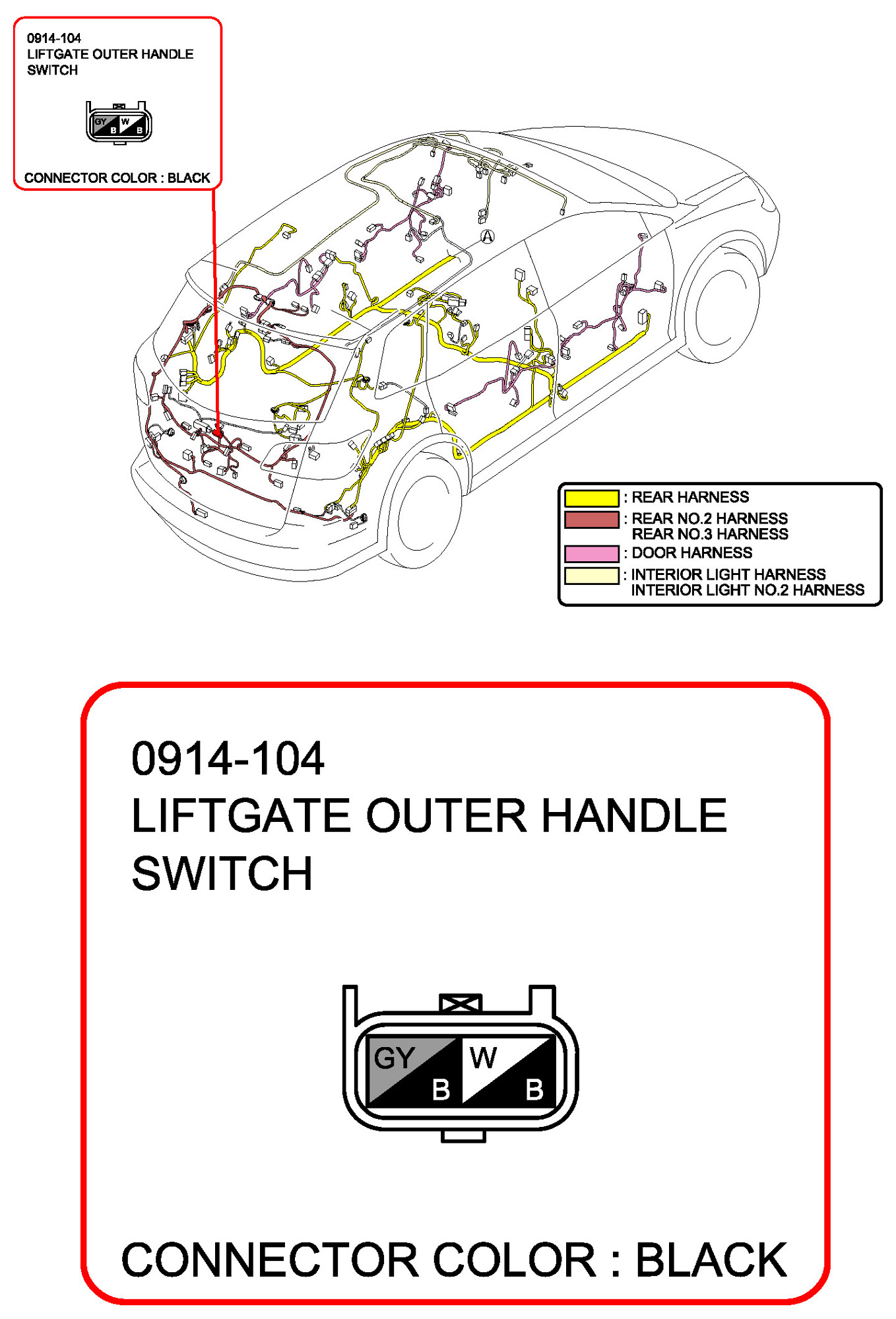 0914-104
LIFTGATE OUTER HANDLE SWITCH

GY W
B B

CONNECTOR COLOR : BLACK

A

: REAR HARNESS
: REAR NO.2 HARNESS
REAR NO.3 HARNESS
: DOOR HARNESS
: INTERIOR LIGHT HARNESS
INTERIOR LIGHT NO.2 HARNESS

0914-104
LIFTGATE OUTER HANDLE SWITCH

GY W
B B

CONNECTOR COLOR : BLACK