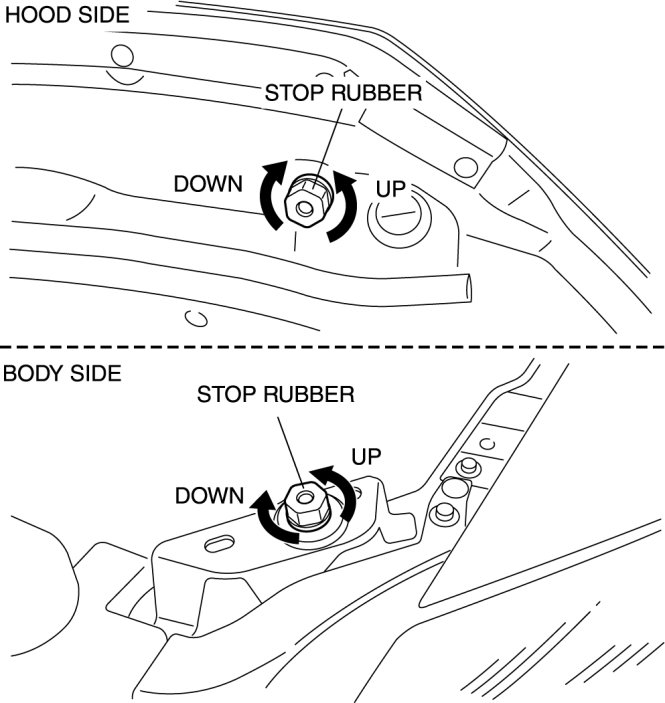 HOOD SIDE

STOP RUBBER

DOWN

UP

BODY SIDE

STOP RUBBER

UP

DOWN