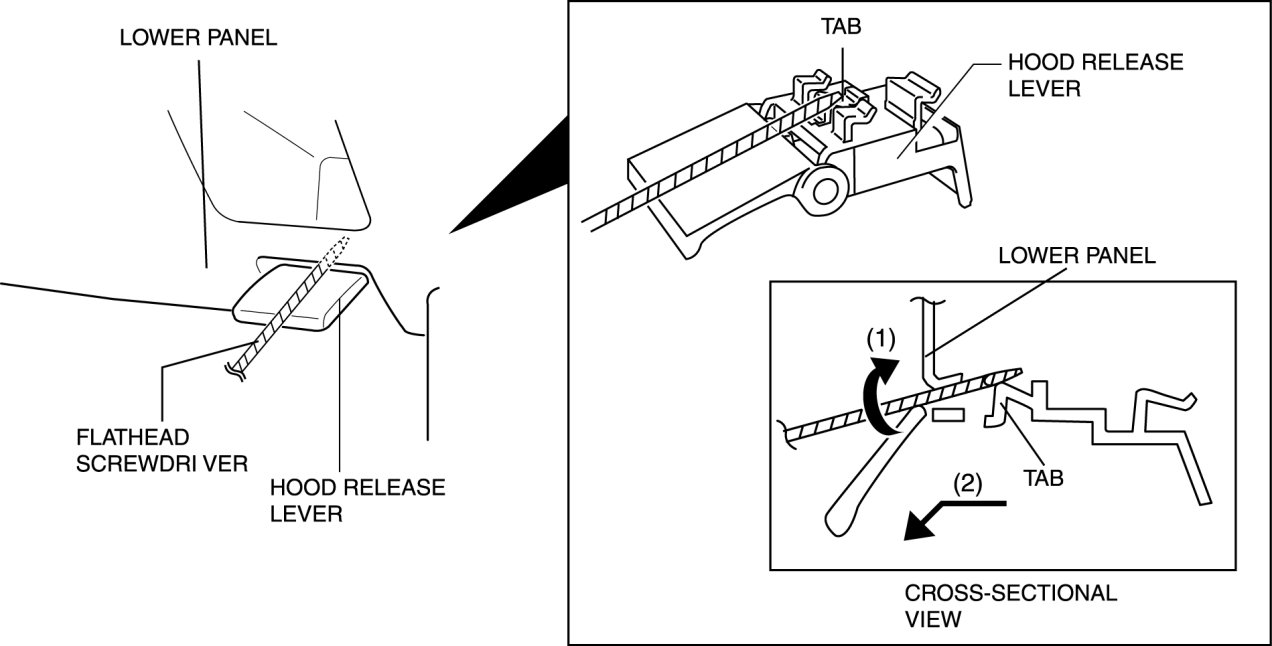 LOWER PANEL

FLATHEAD SCREWDRI VER

HOOD RELEASE LEVER

TAB

HOOD RELEASE LEVER

LOWER PANEL

(1)

TAB

(2)

CROSS-SECTIONAL VIEW