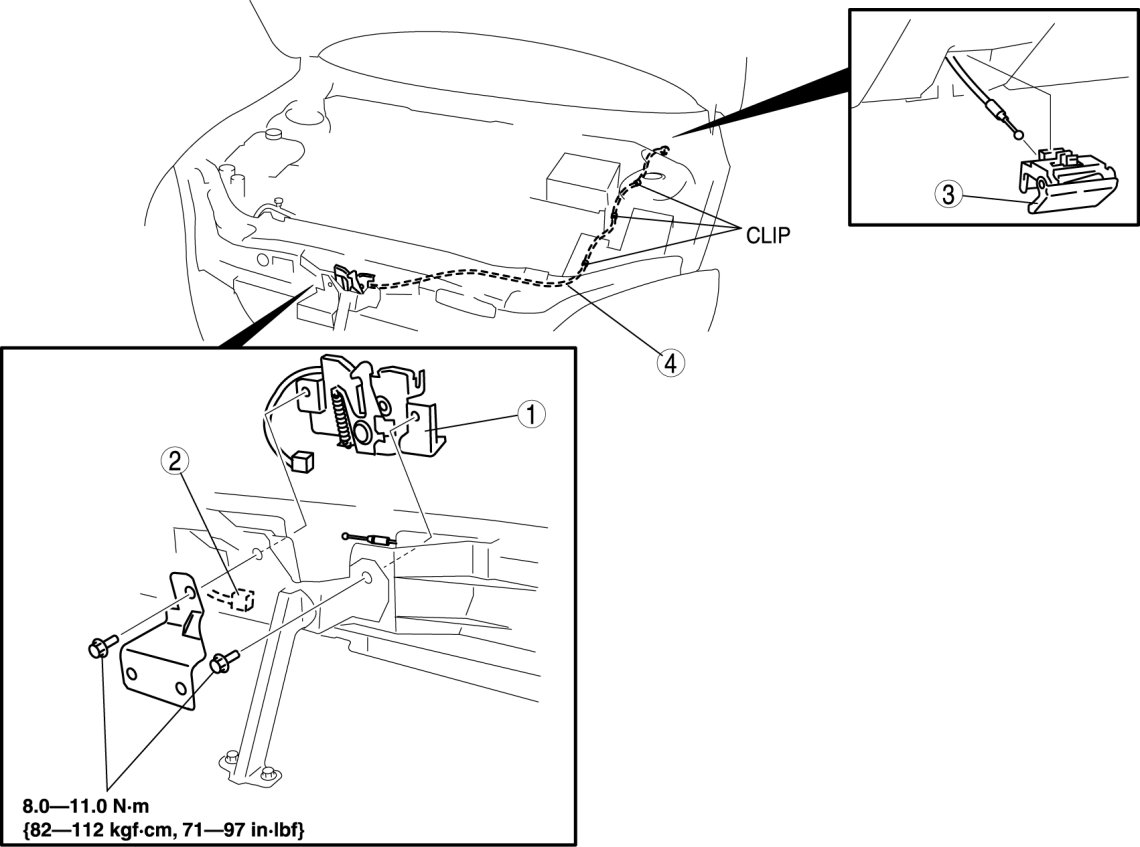 3

CLIP

4

1

2

8.0—11.0 N·m
{82—112 kgf·cm, 71—97 in·lbf}