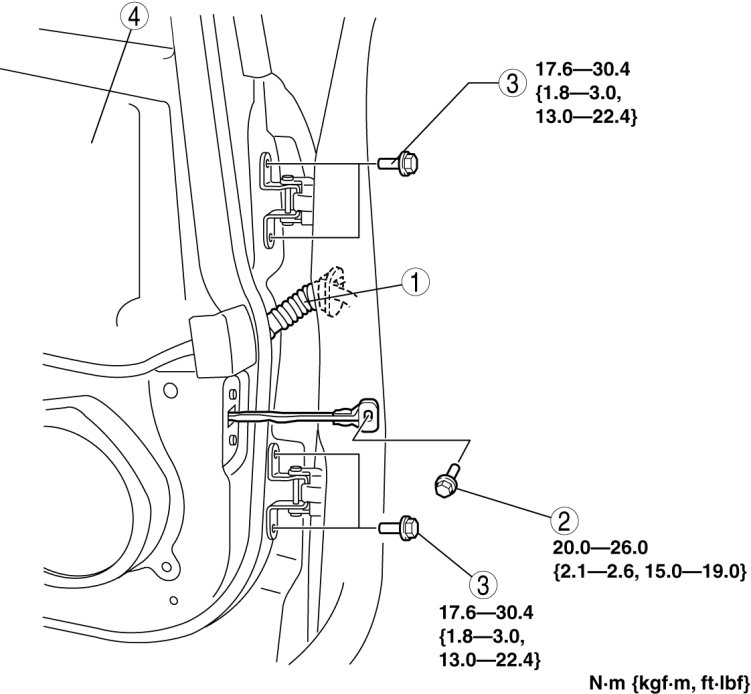 4

3

17.6—30.4
{1.8—3.0,
13.0—22.4}

1

2

20.0—26.0
{2.1—2.6, 15.0—19.0}

3

17.6—30.4
{1.8—3.0,
13.0—22.4}

N·m {kgf·m, ft·lbf}